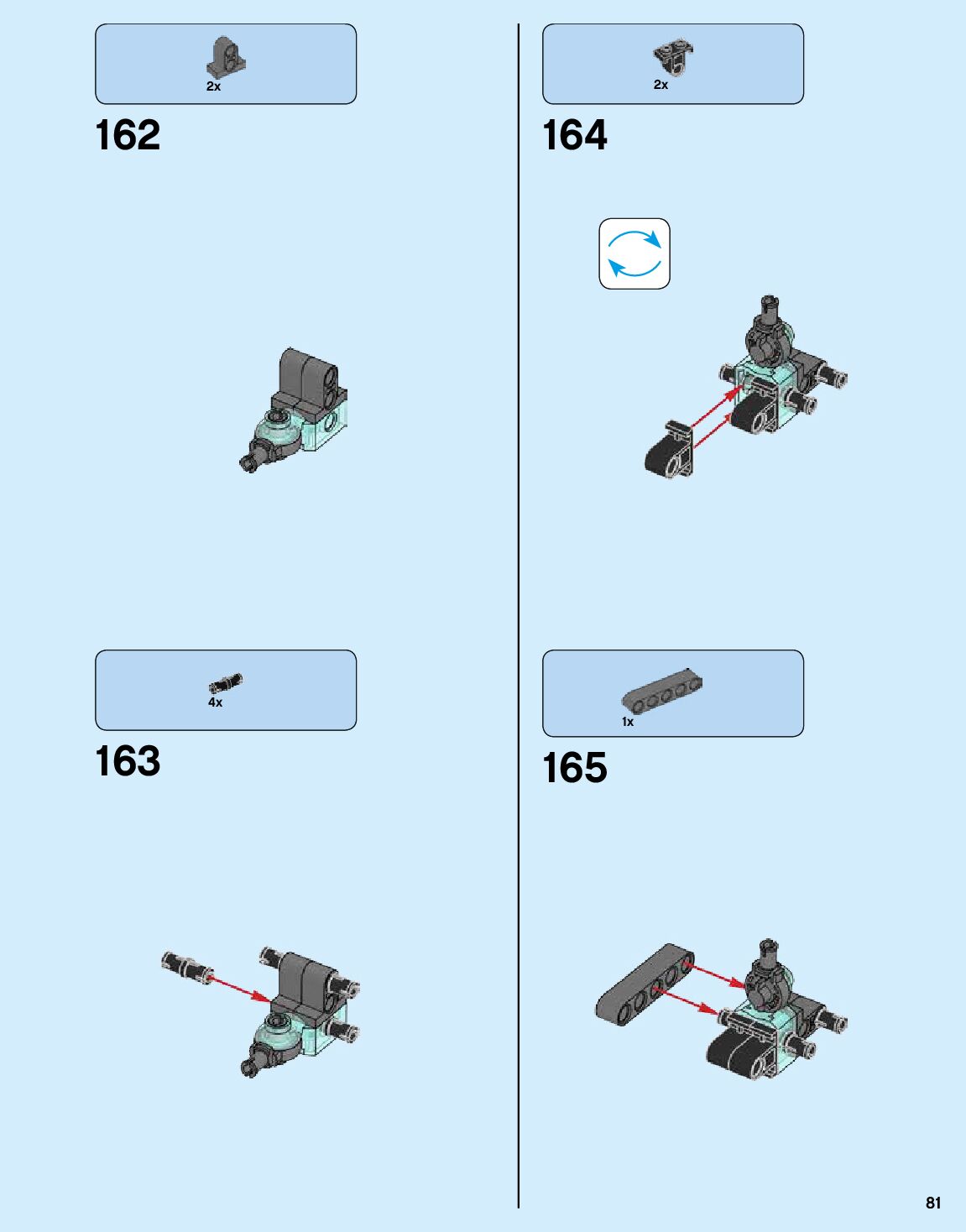 2x

162

4x

163

2x

164

1x

165

81