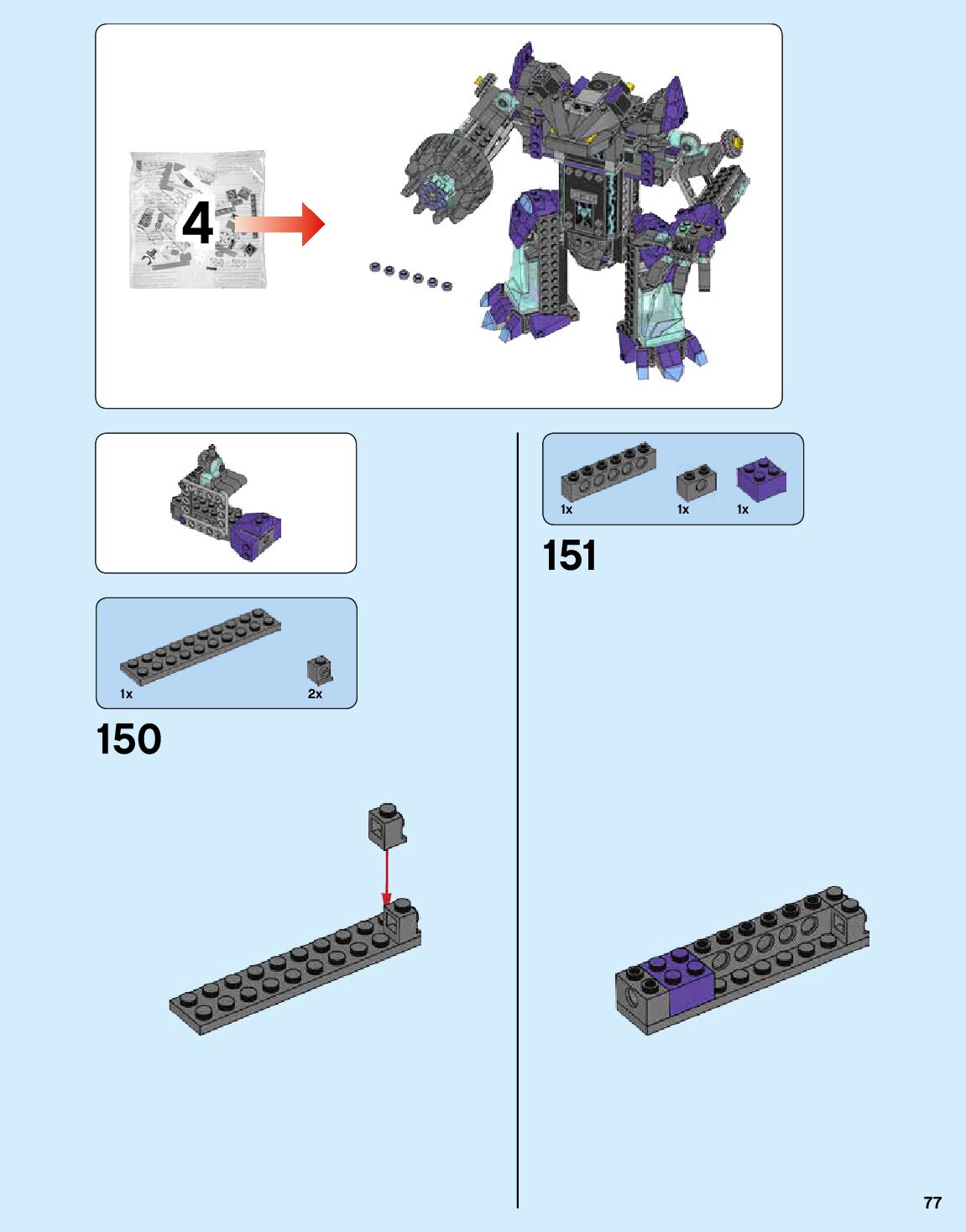 4

1x

2x

150

1x

1x

1x

151

77