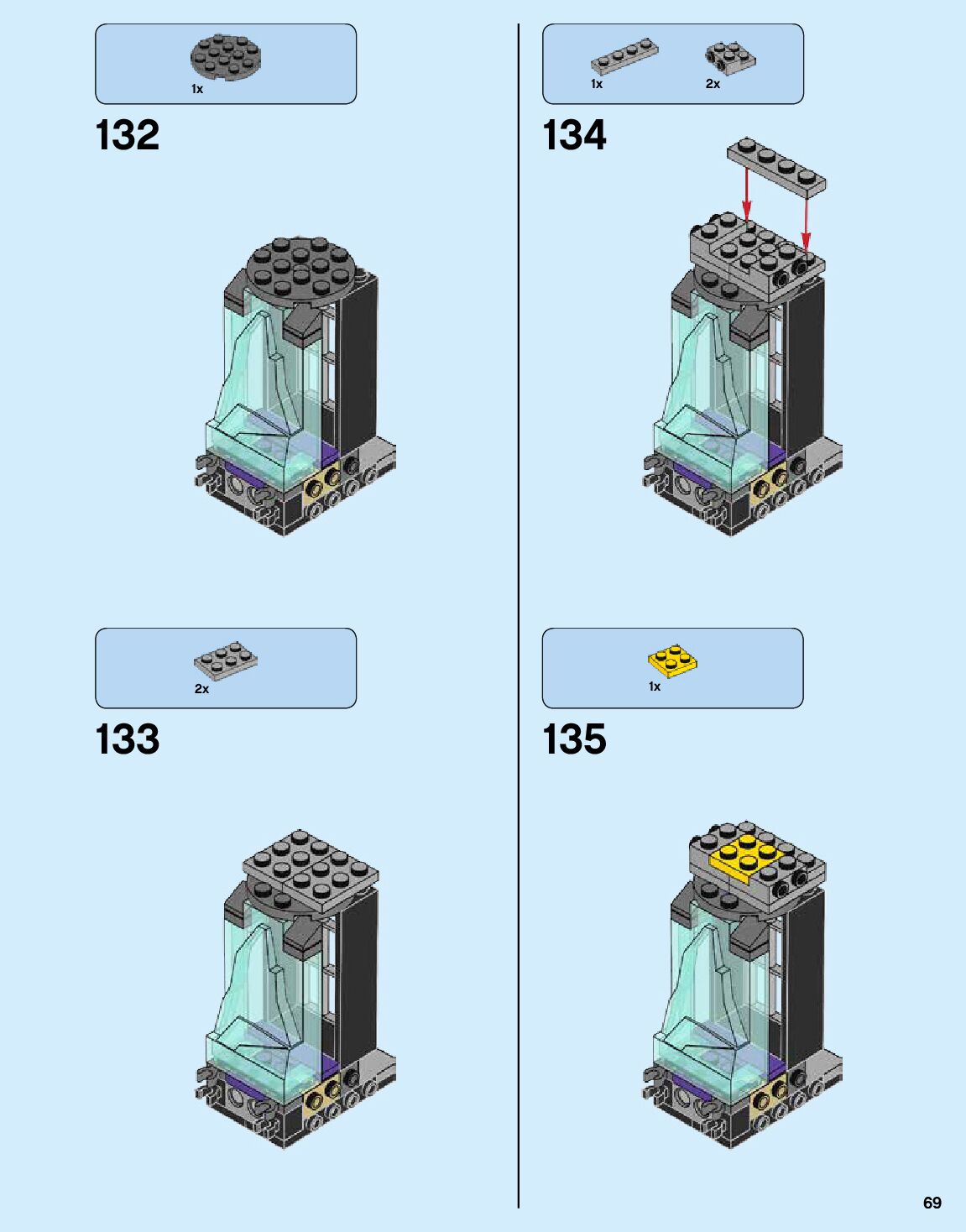 1x

132

2x

133

1x 2x

134

1x

135

69