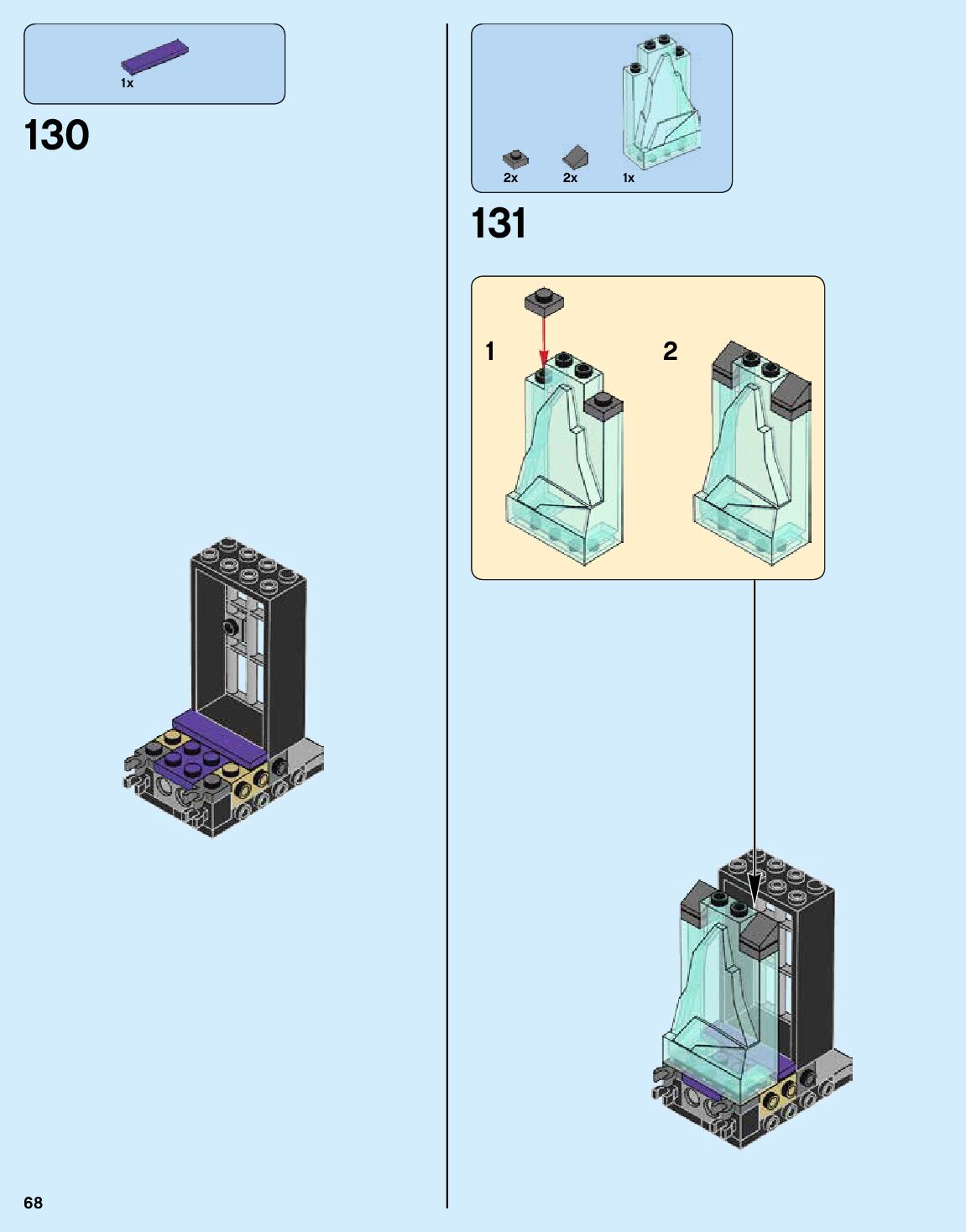 1x

130

2x 2x 1x

131

1

2

68