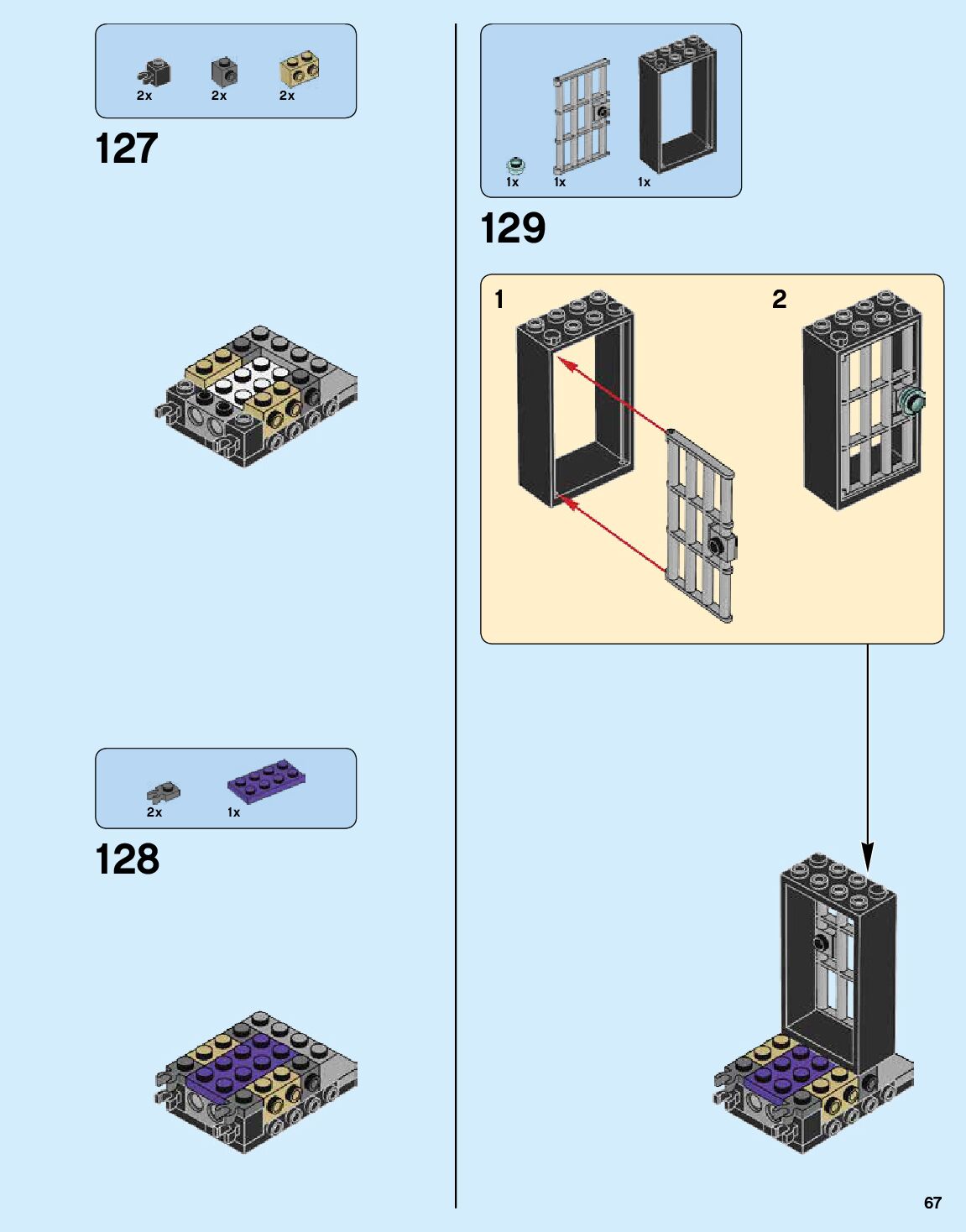 2x 2x 2x

127

2x 1x

128

1x 1x 1x

129

1

2

67