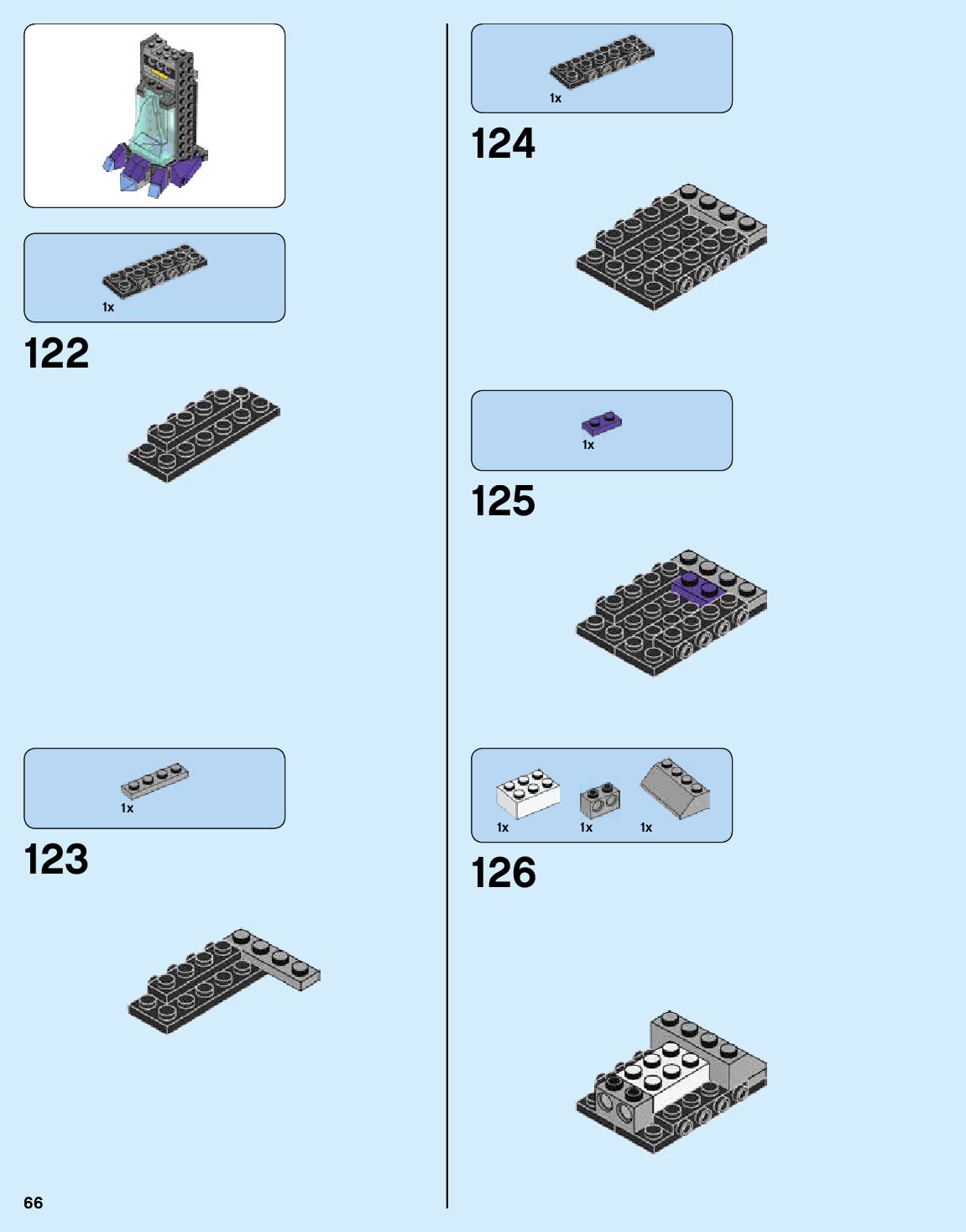 1x

122

1x

123

1x

124

1x

125

1x 1x 1x

126

66