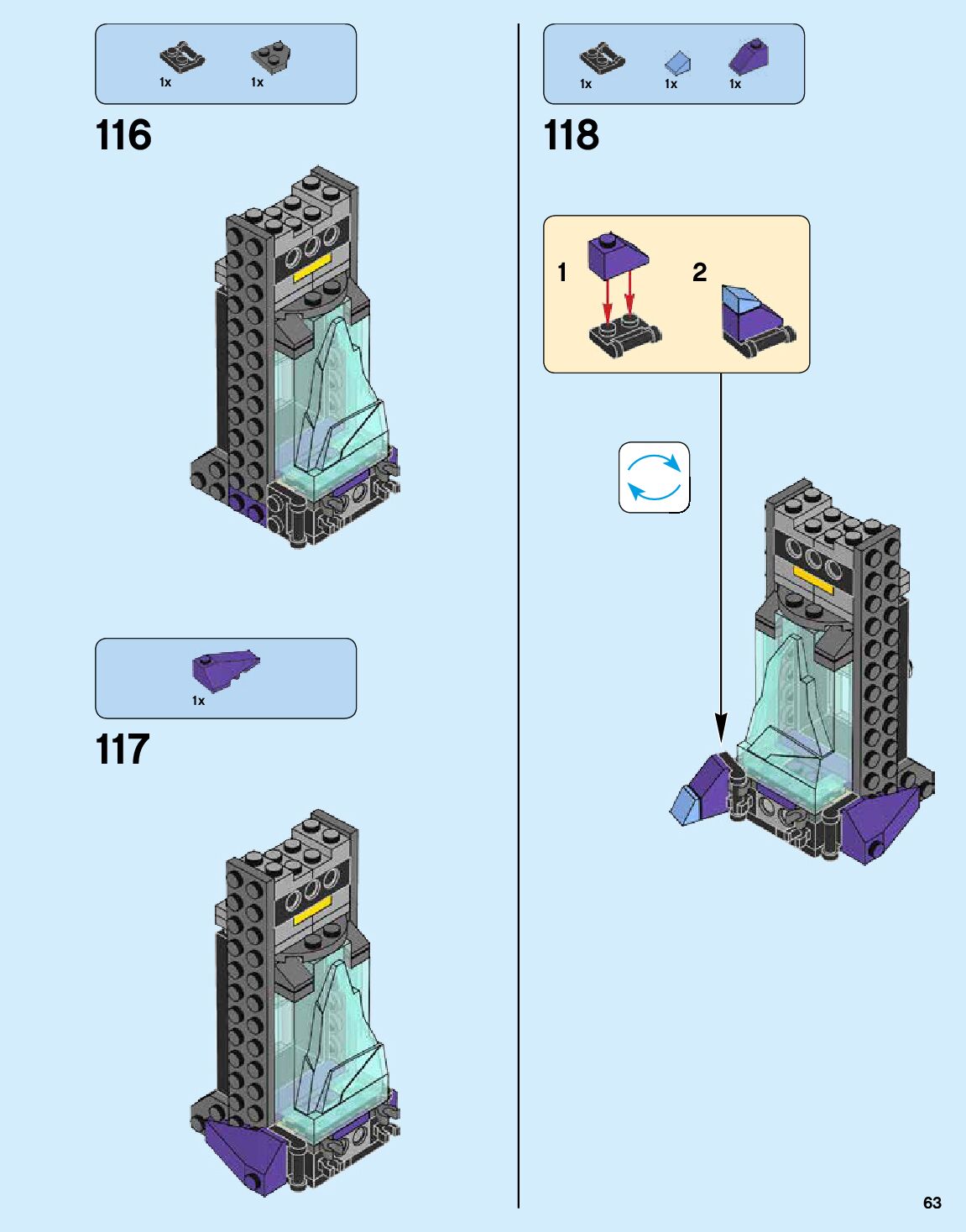 1x 1x

116

1x

117

1x 1x 1x

118

1 2

63