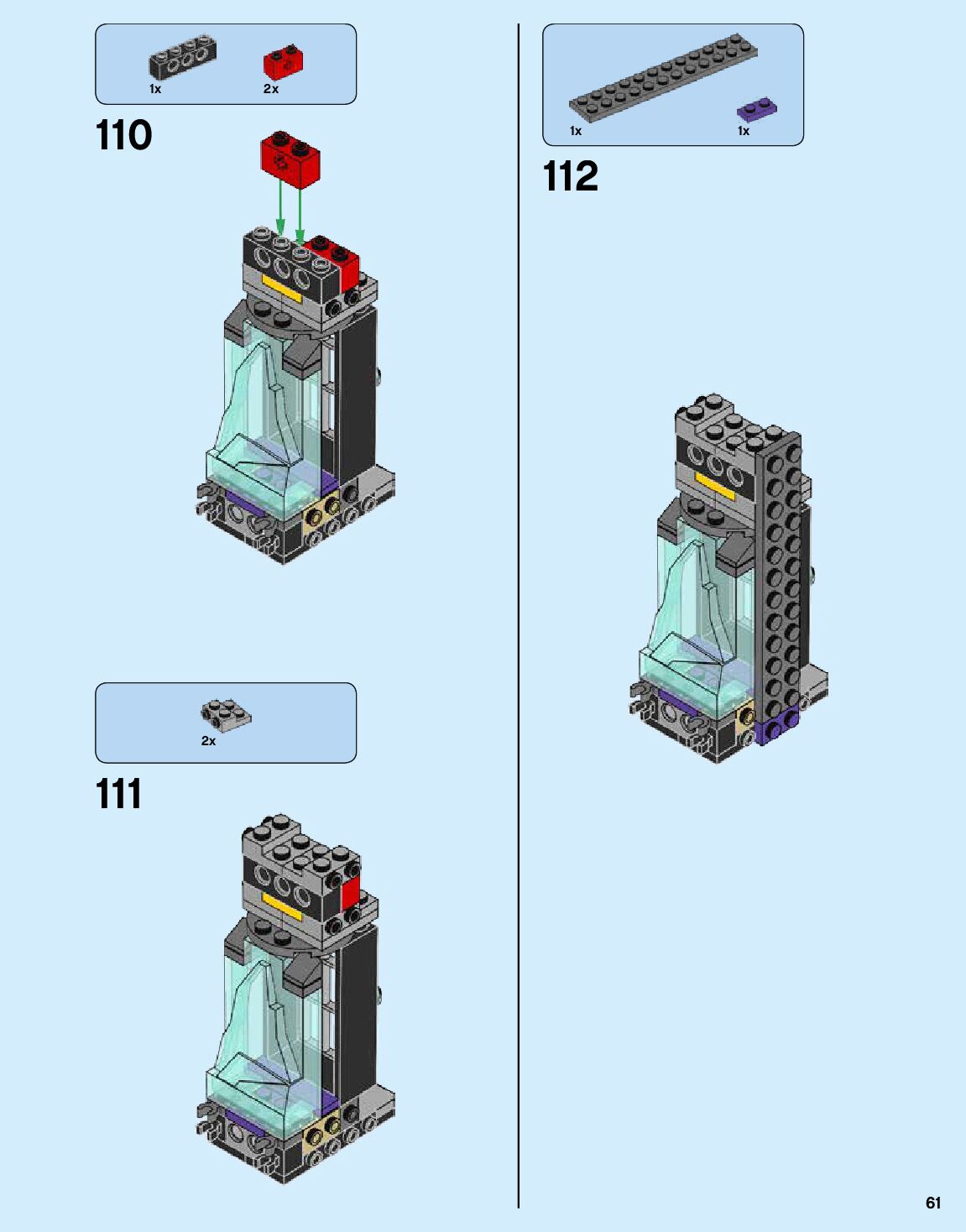 1x 2x

110

2x

111

1x 1x

112

61