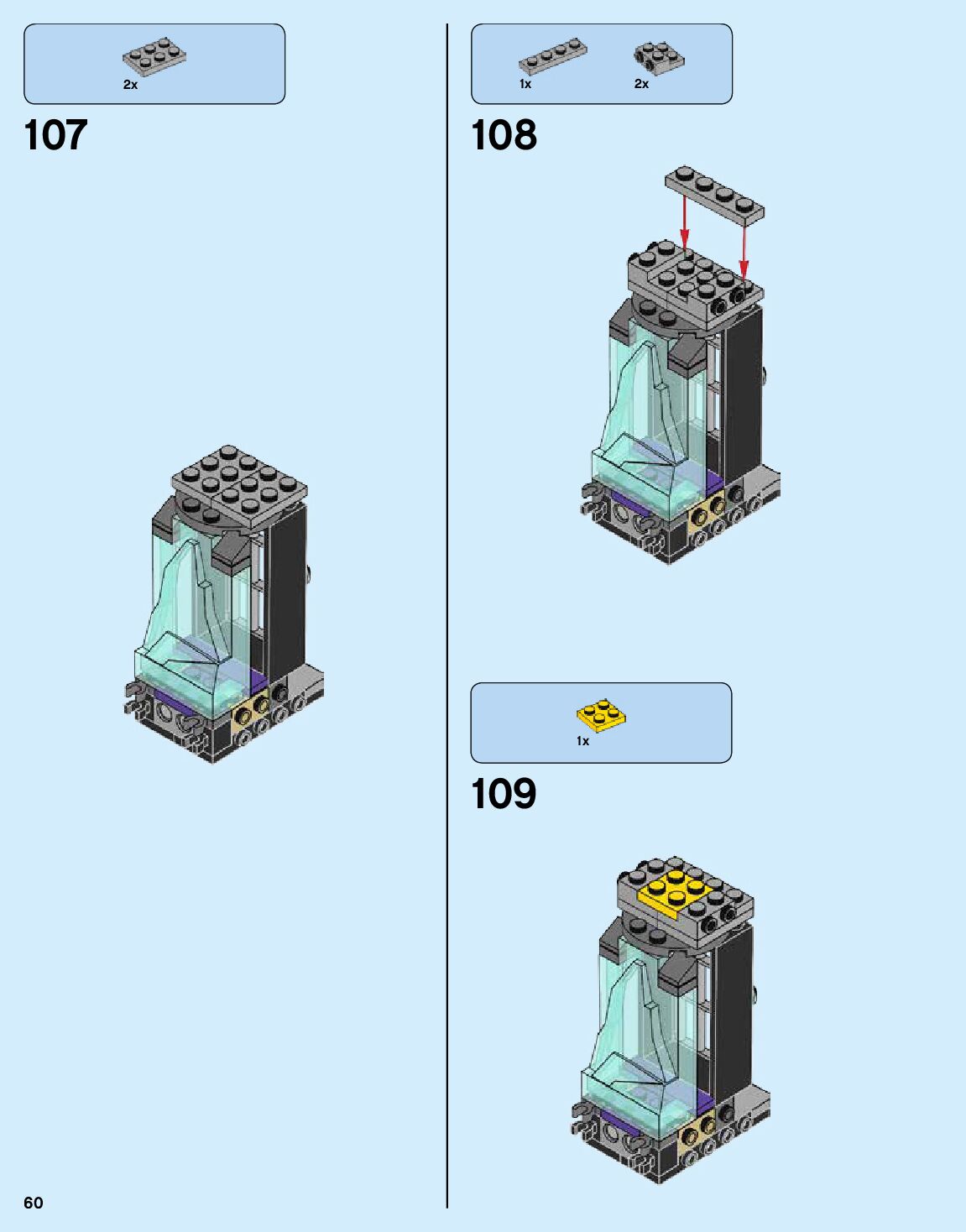 2x

107

1x 2x

108

1x

109

60