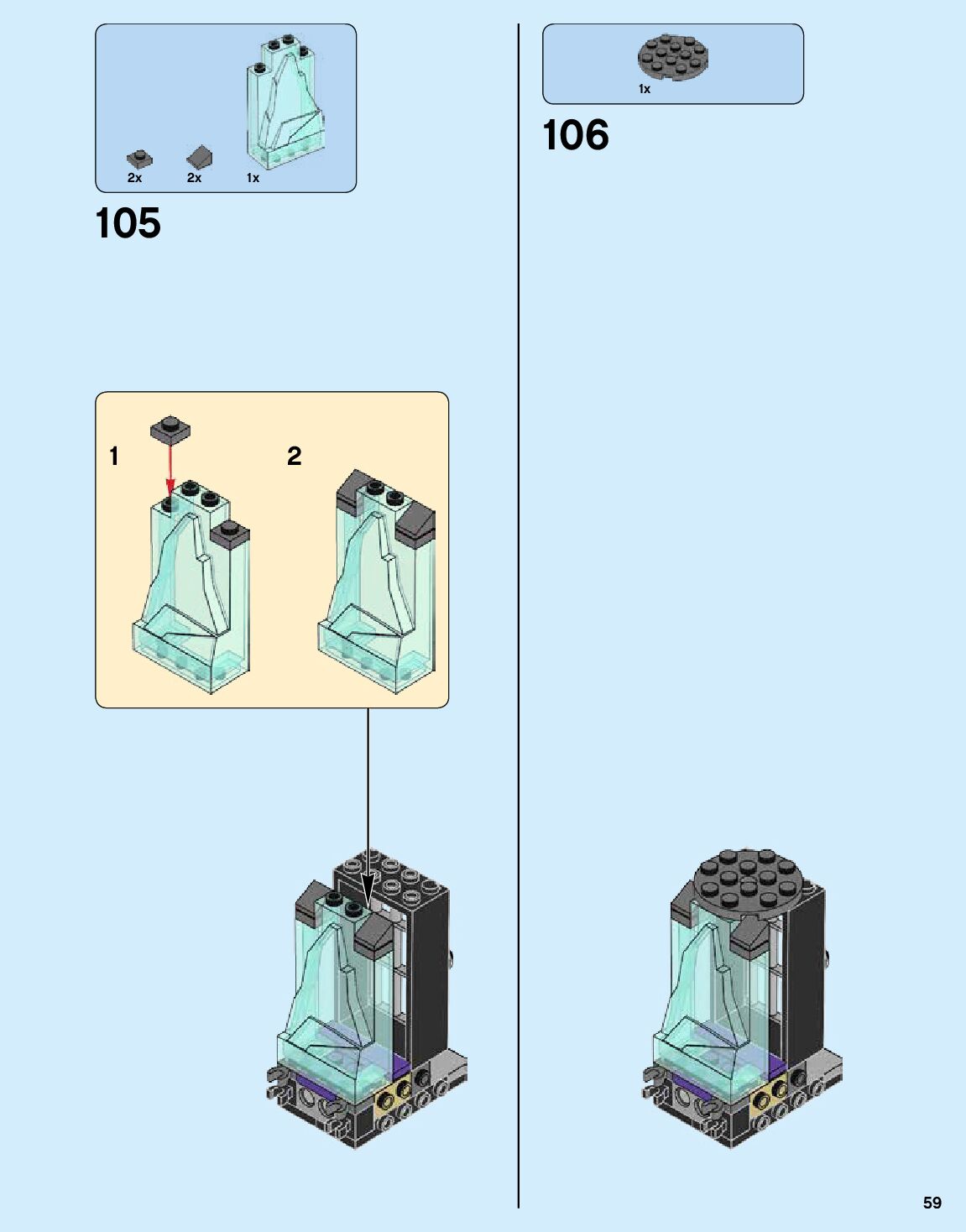 2x 2x 1x

105

1

2

1x

106

59