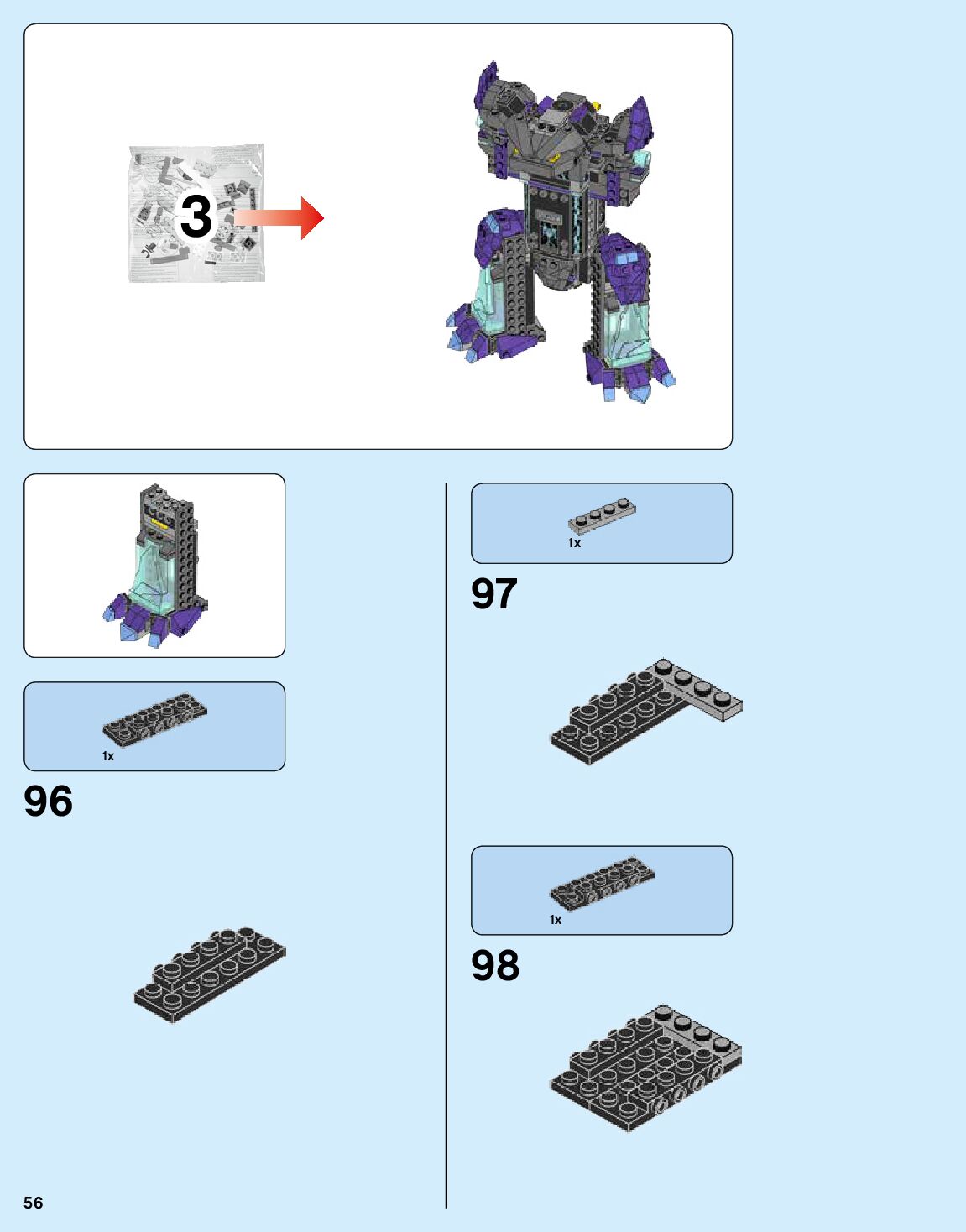 3

1x

96

1x

97

1x

98

56