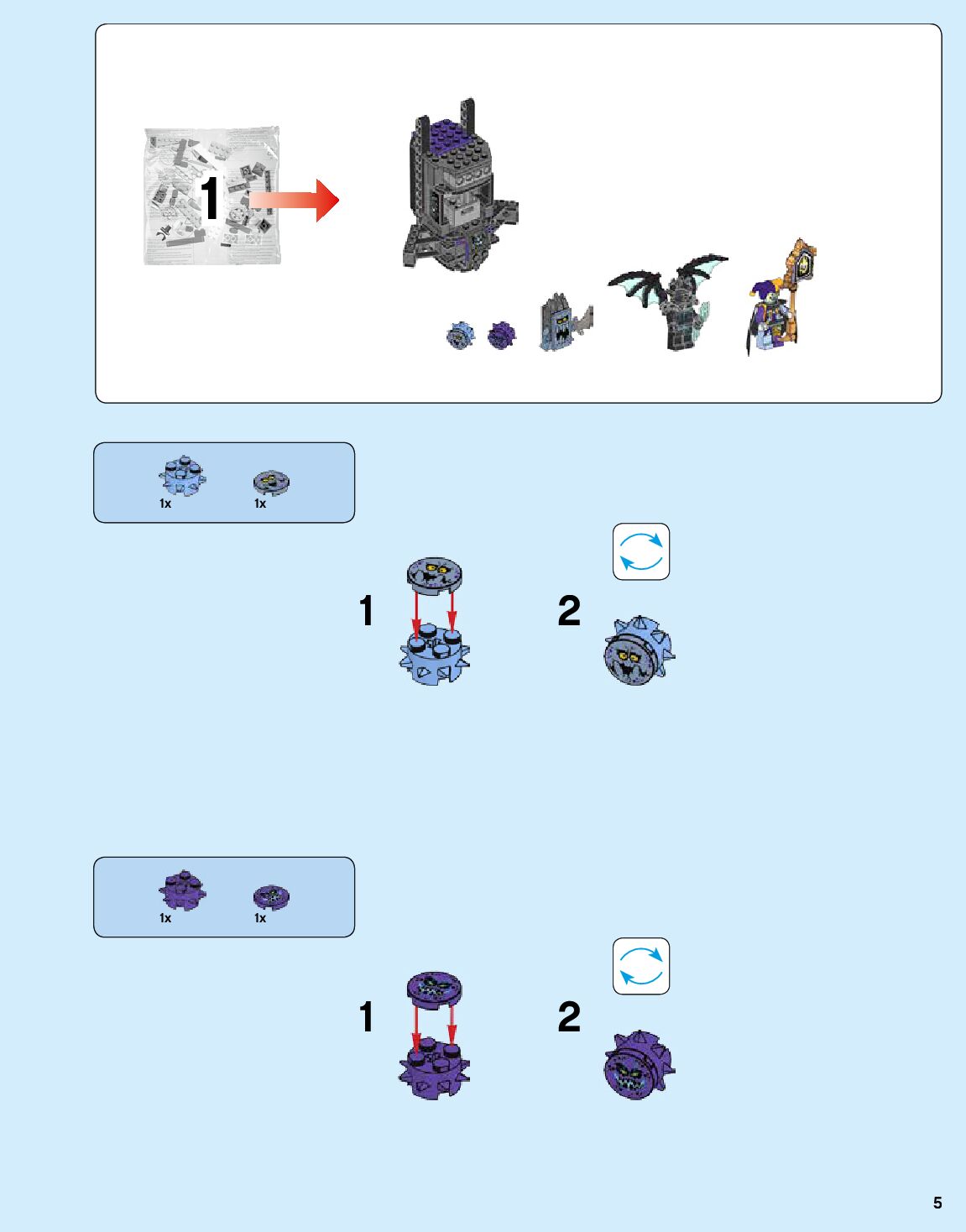 1

1x 1x

1

2

1x 1x

1

2

5