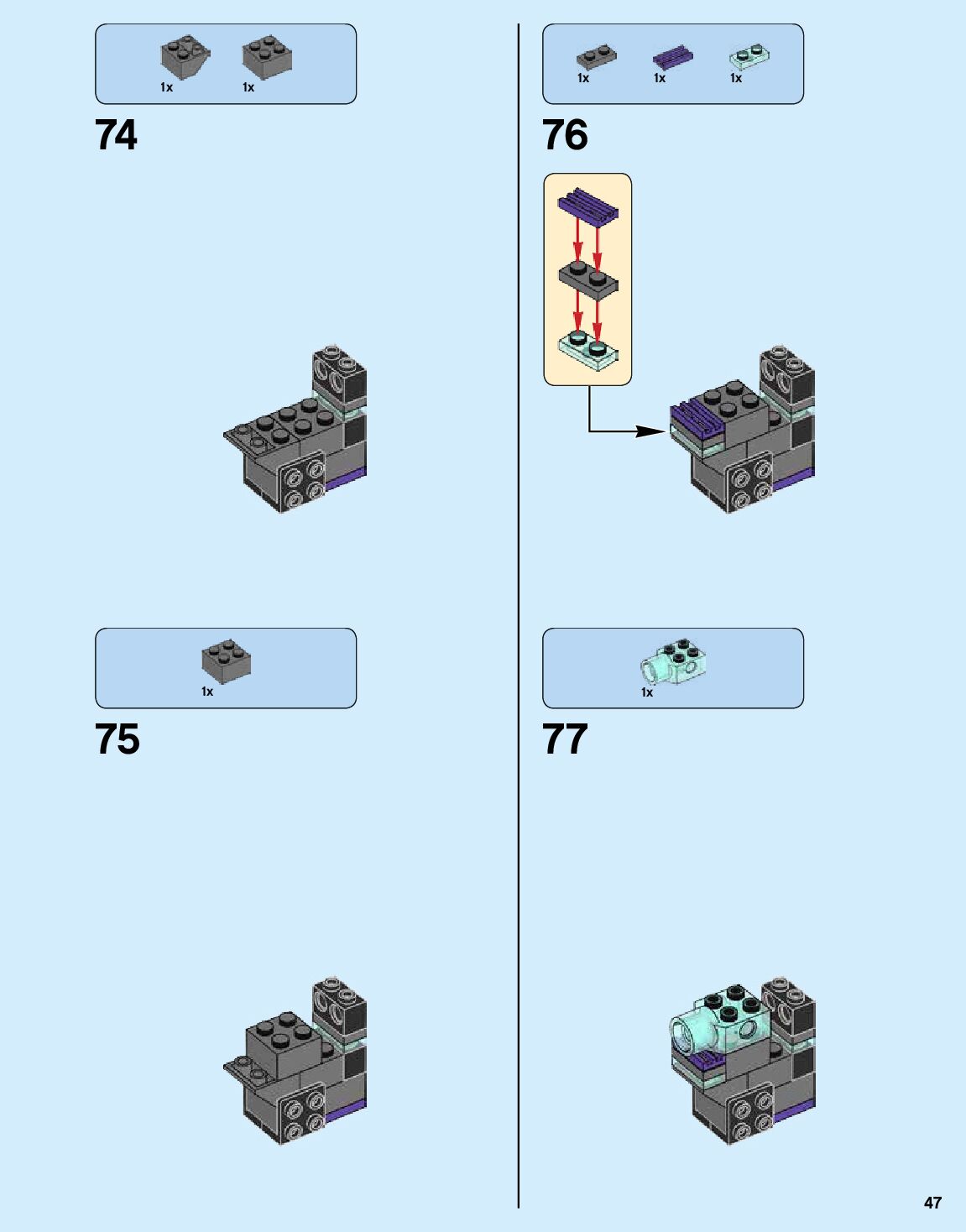 1x 1x

74

1x

75

1x 1x 1x

76

1x

77

47