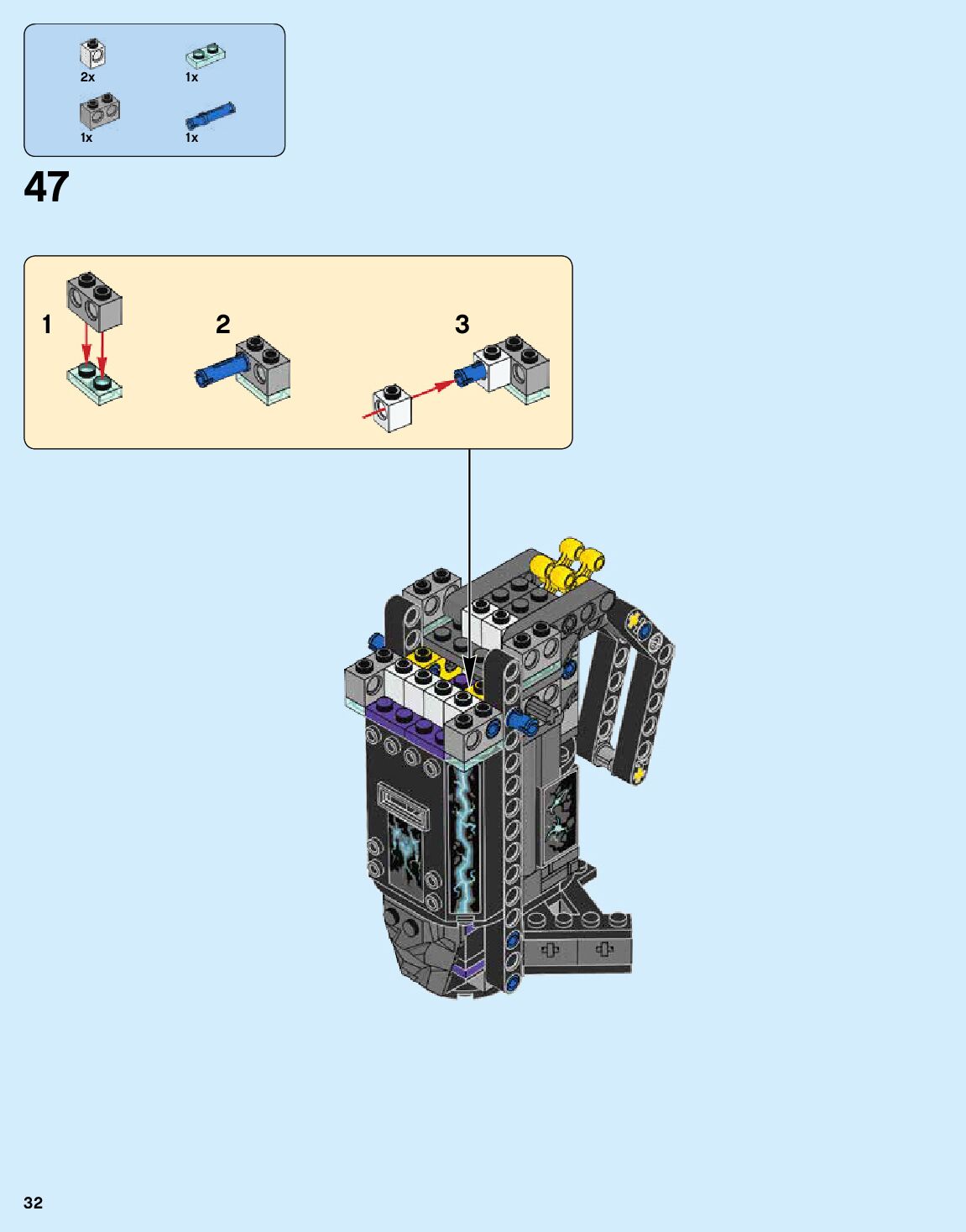 2x
1x
1x
1x

47

1
2
3

32