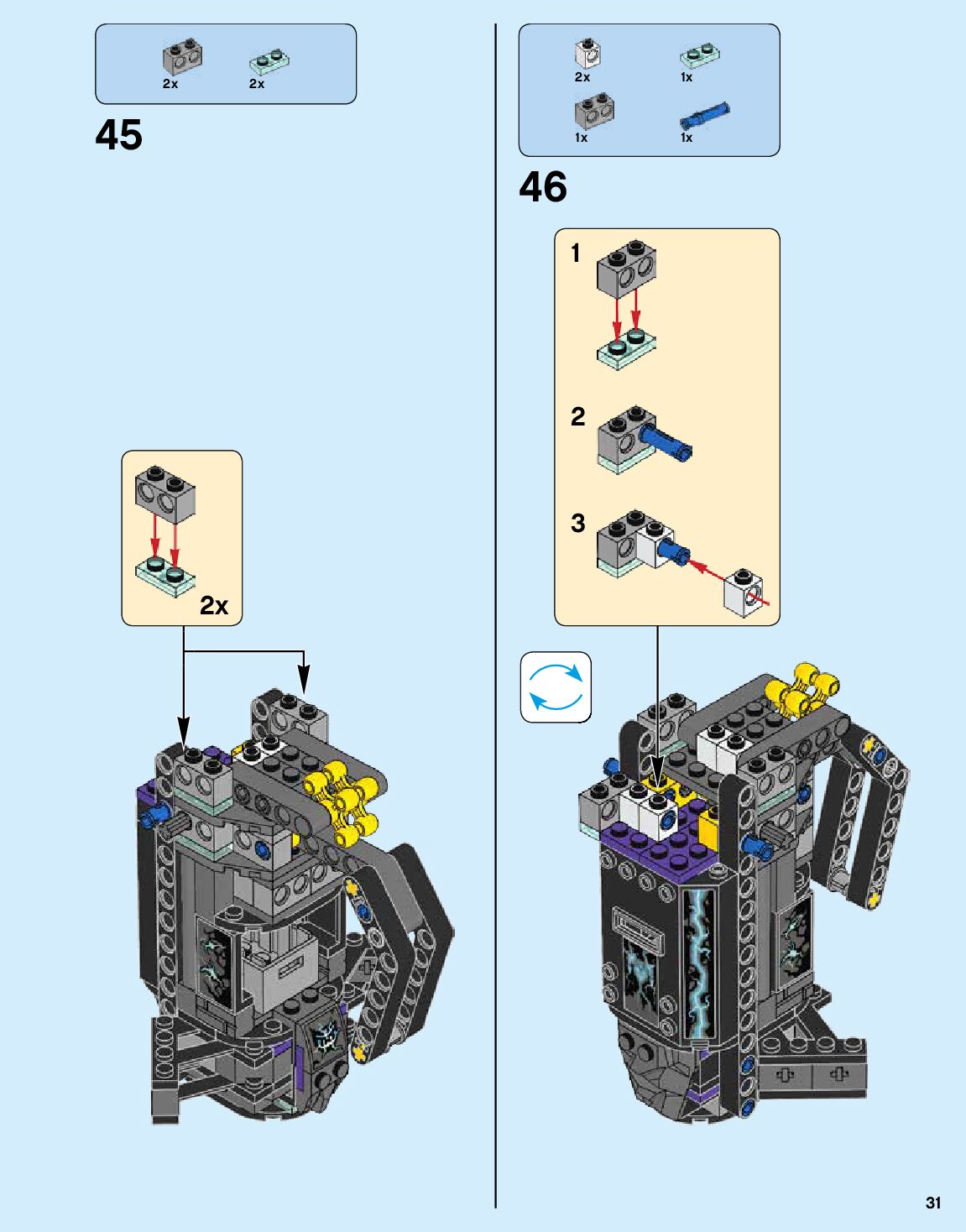 2x 2x

45

2x

2x 1x
1x 1x

46

1

2

3

31