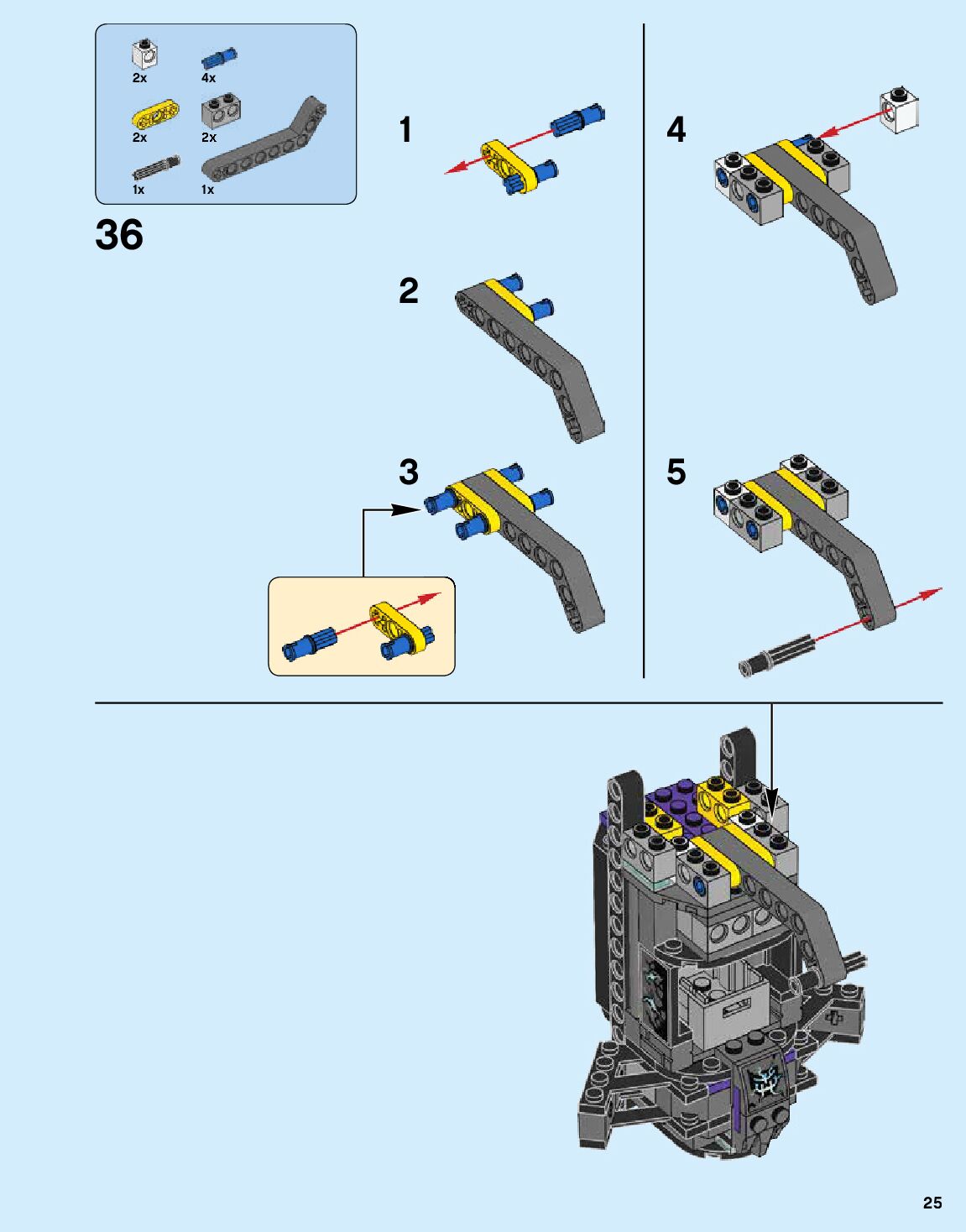 2x
4x
2x
2x
1x
1x

36

1

2

3

4

5

25