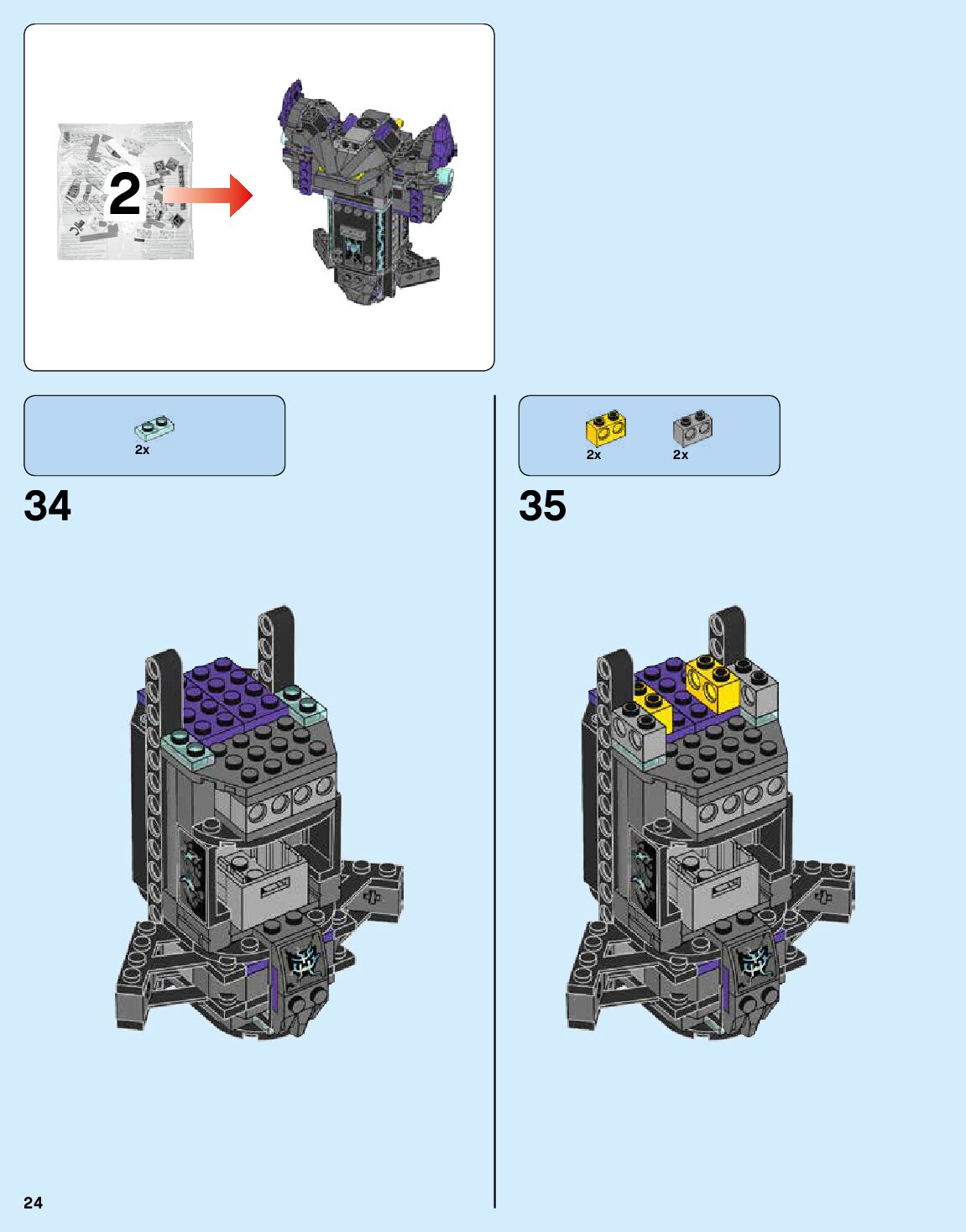 2

2x

34

2x

2x

35

24