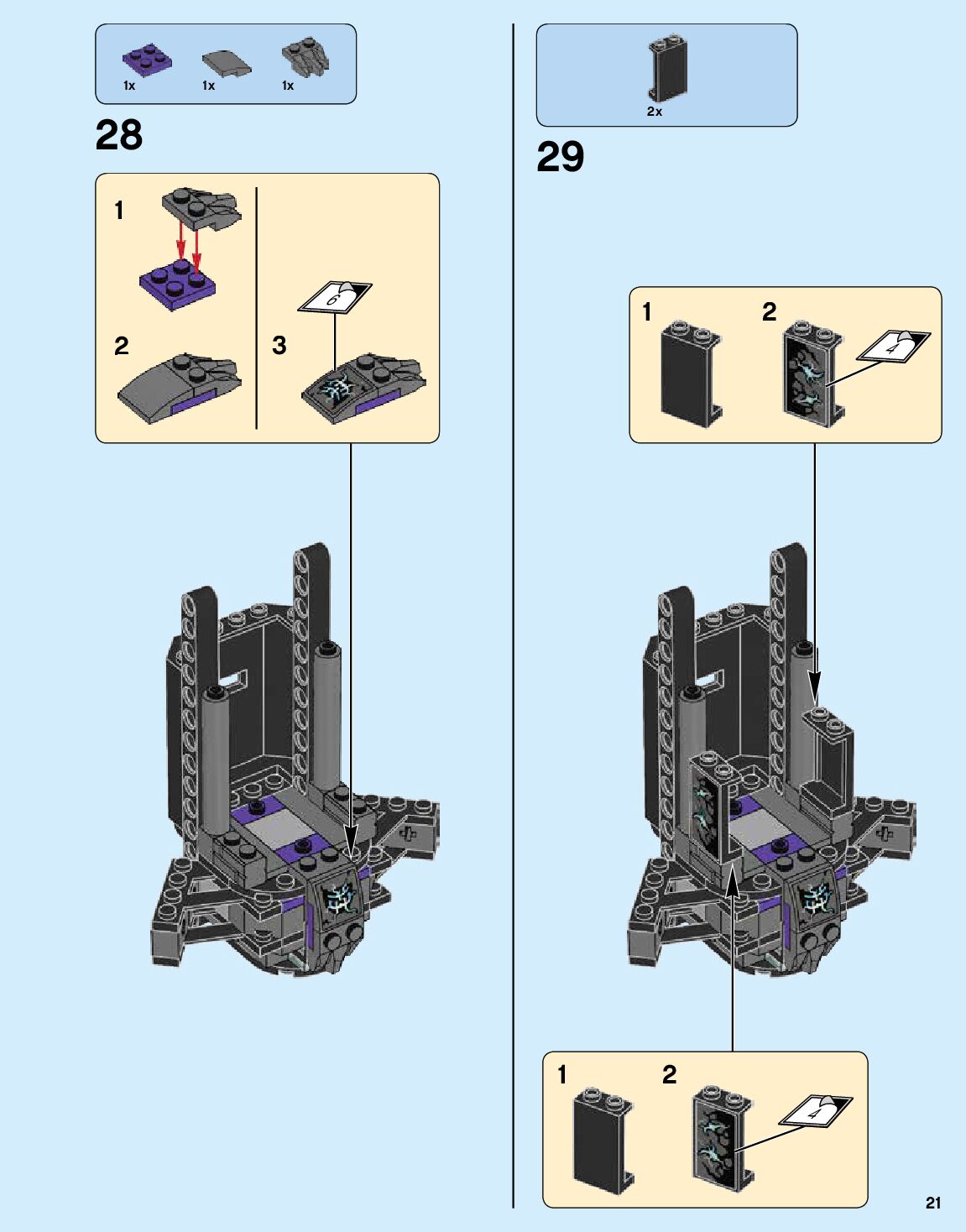 1x 1x 1x

28

1

2

3

6

2x

29

1

2

4

1

2

4

21