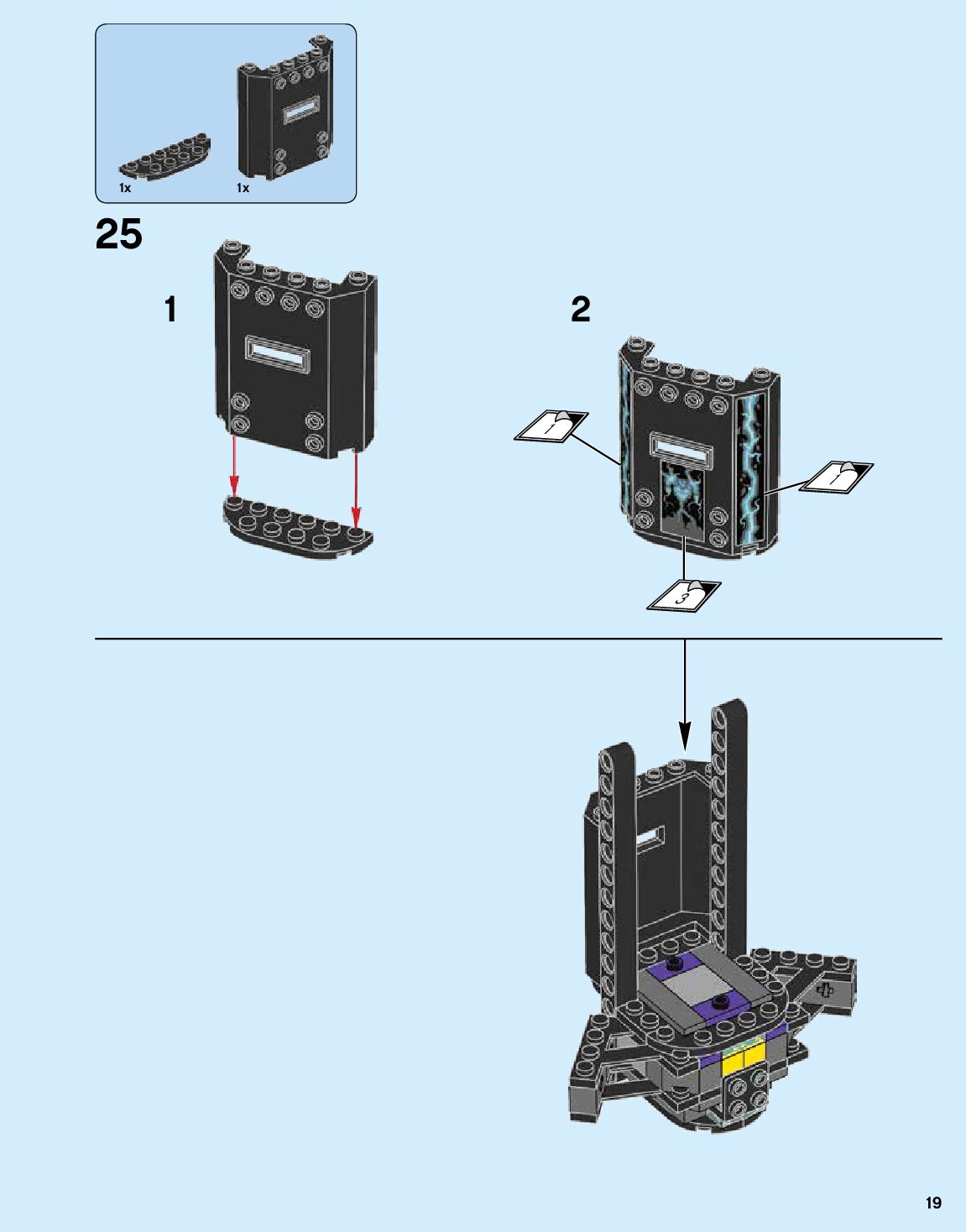 1x
1x

25

1

2

1

1

3

19