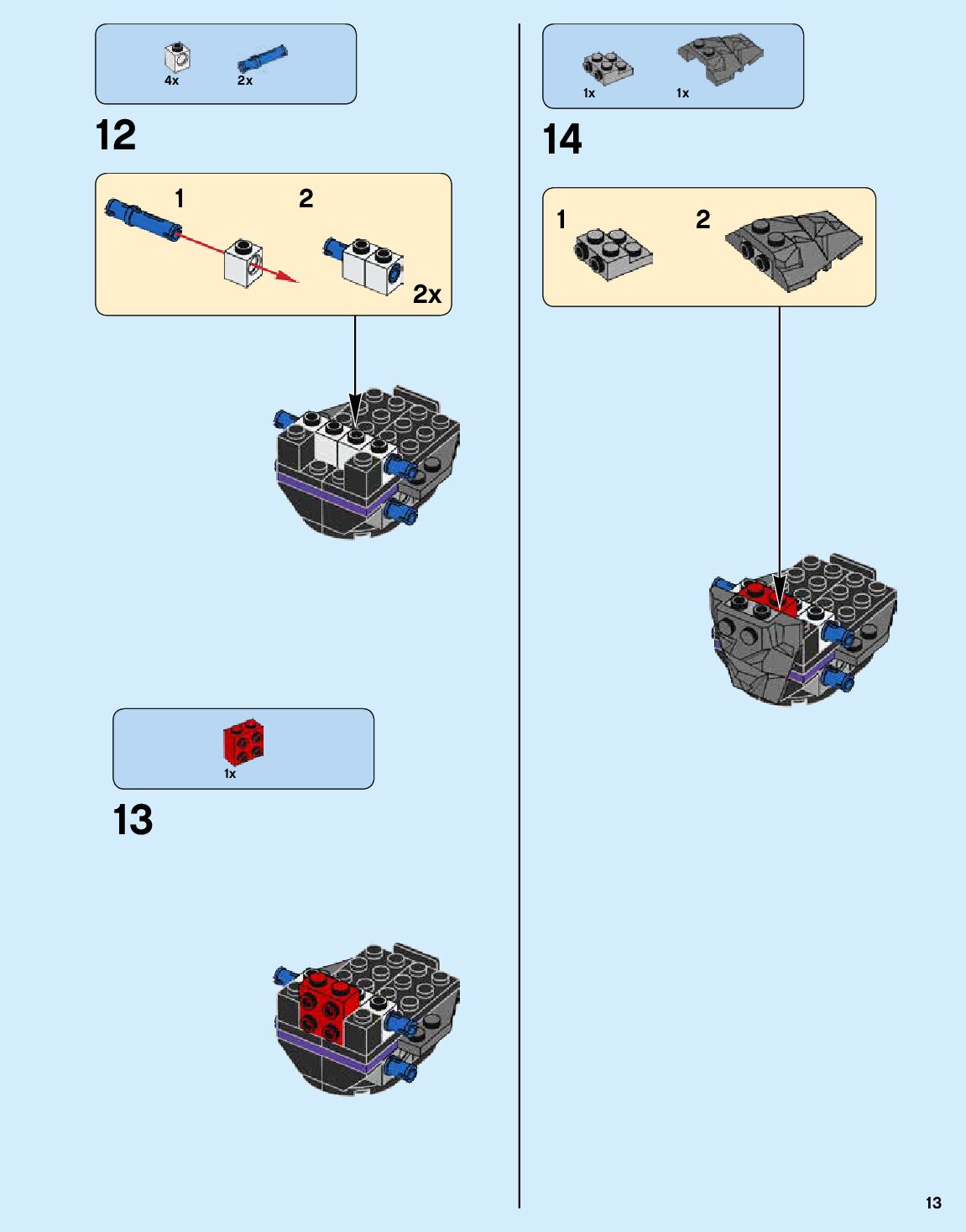 4x 2x

12

1 2

2x

1x

13

1x 1x

14

1 2

13