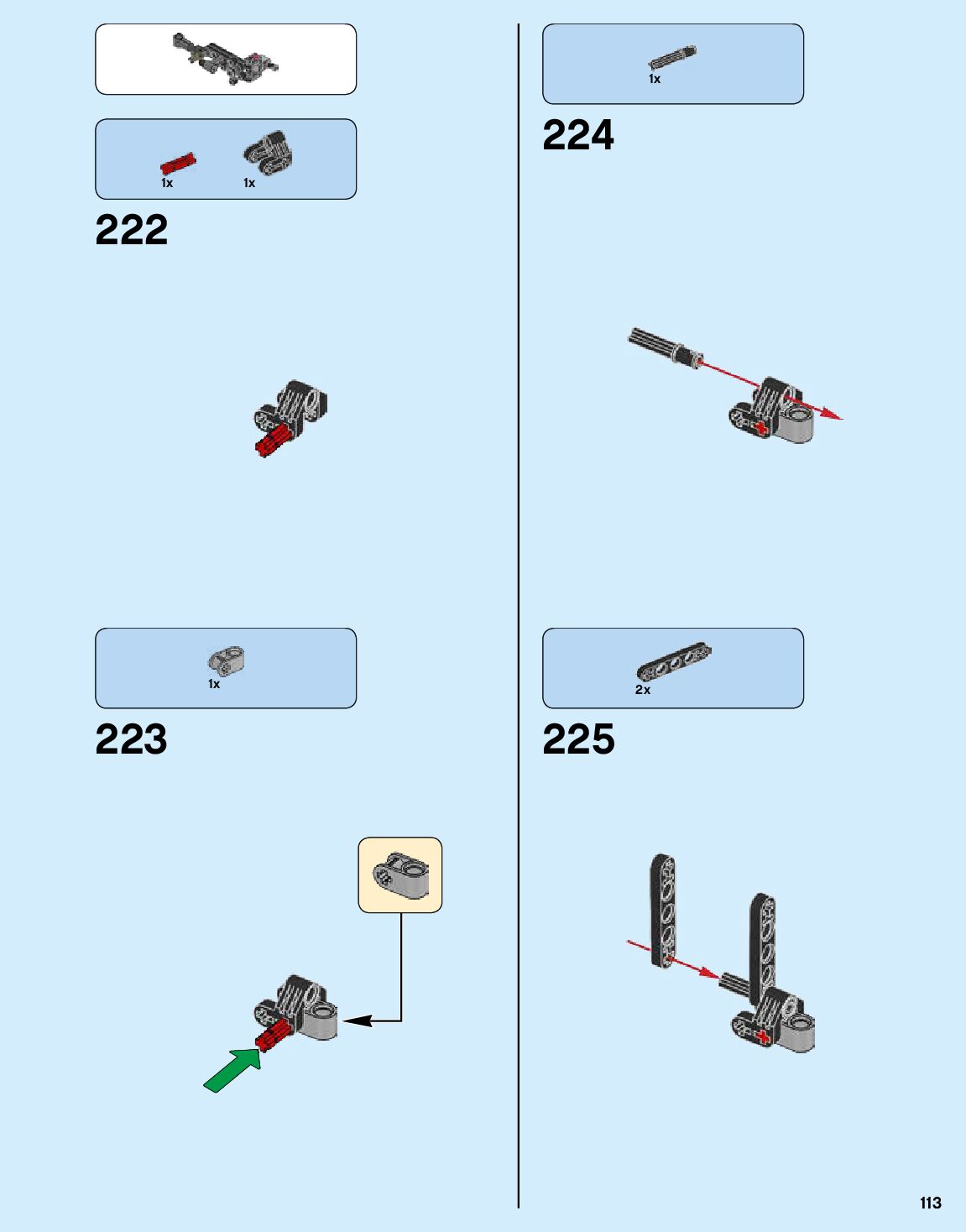 1x 1x

222

1x

223

1x

224

2x

225

113