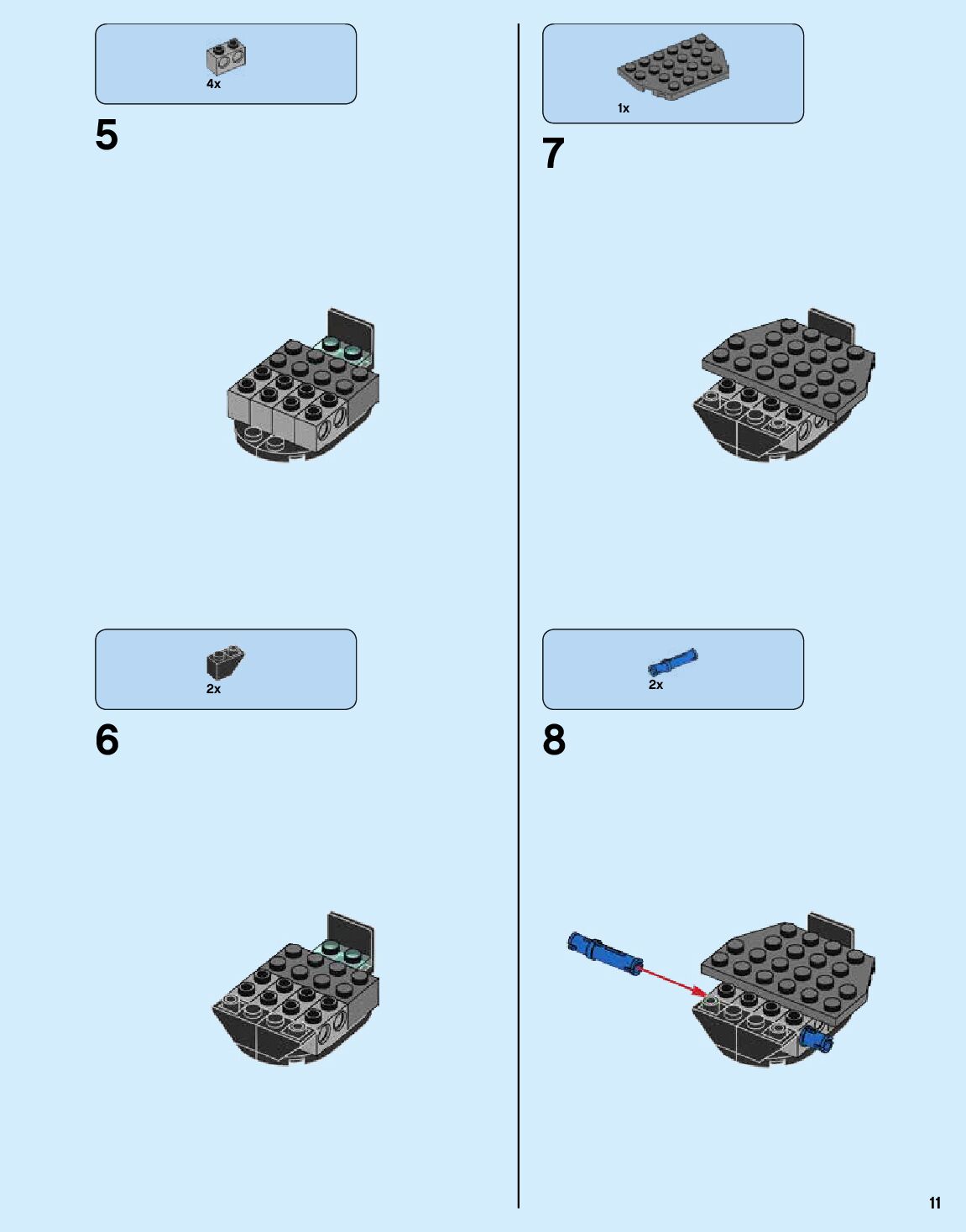 4x

5

2x

6

1x

7

2x

8

11