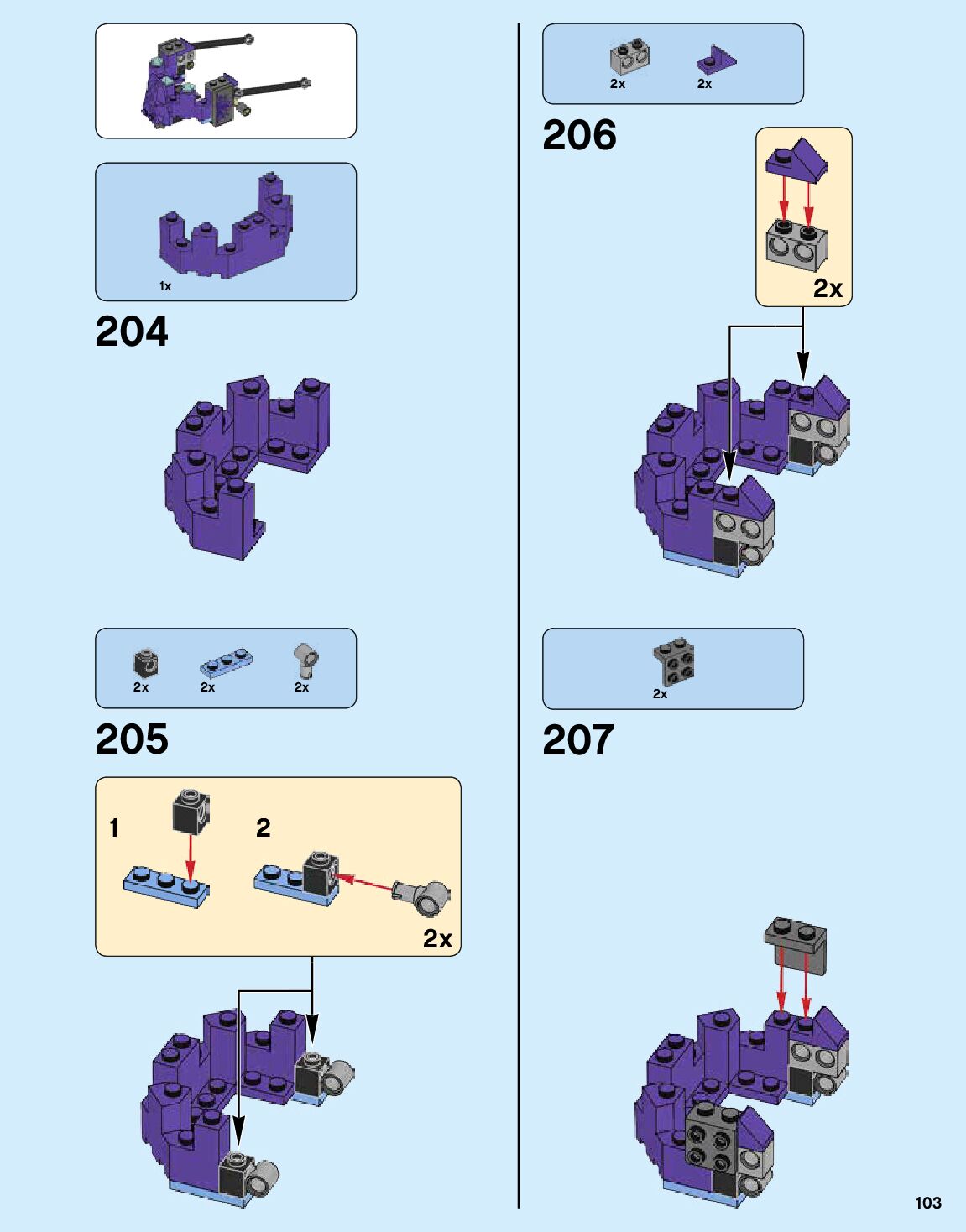 1x

204

2x 2x 2x

205

1

2

2x

2x 2x

206

2x

2x

207

103