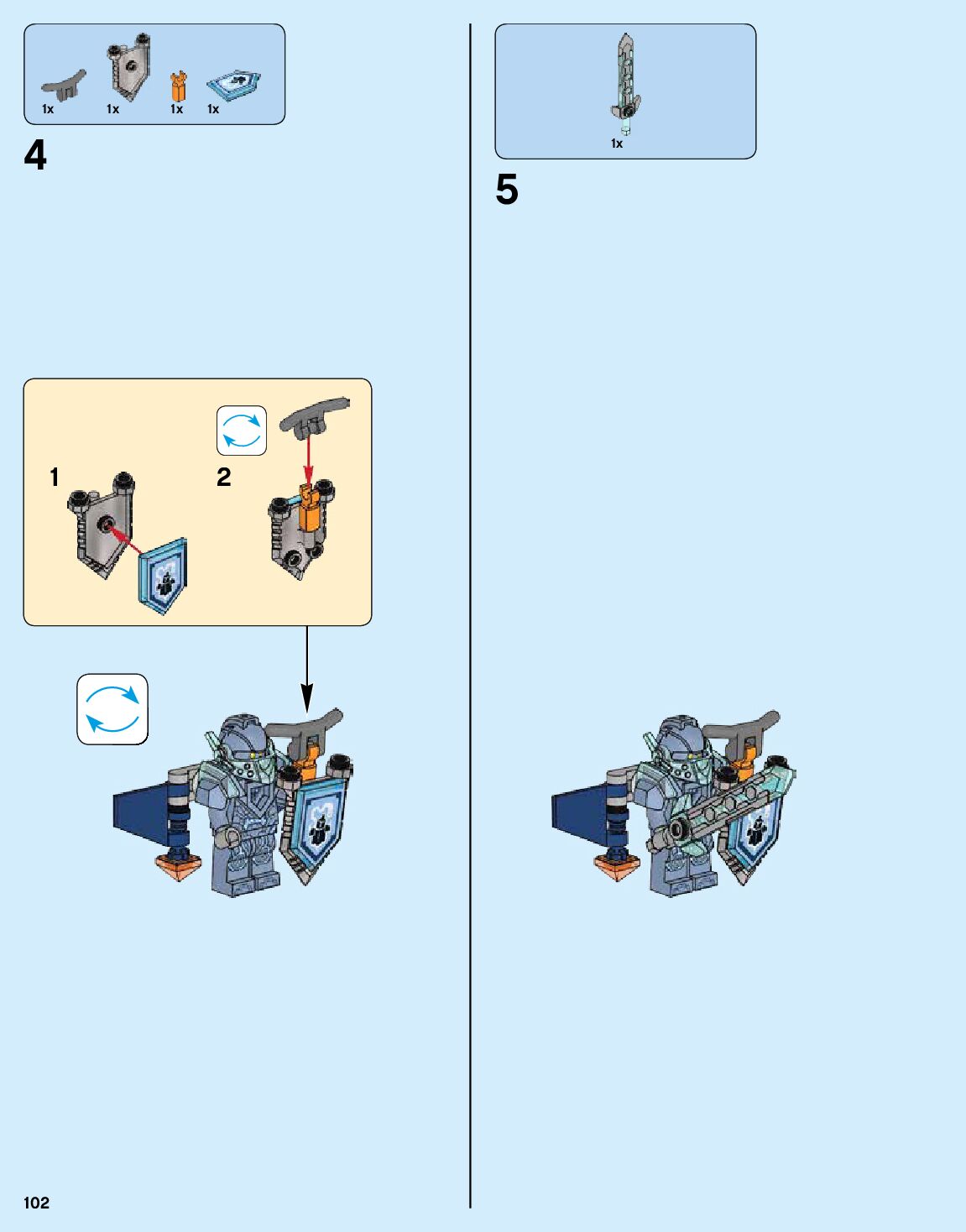 1x 1x 1x 1x

4

1

2

1x

5

102