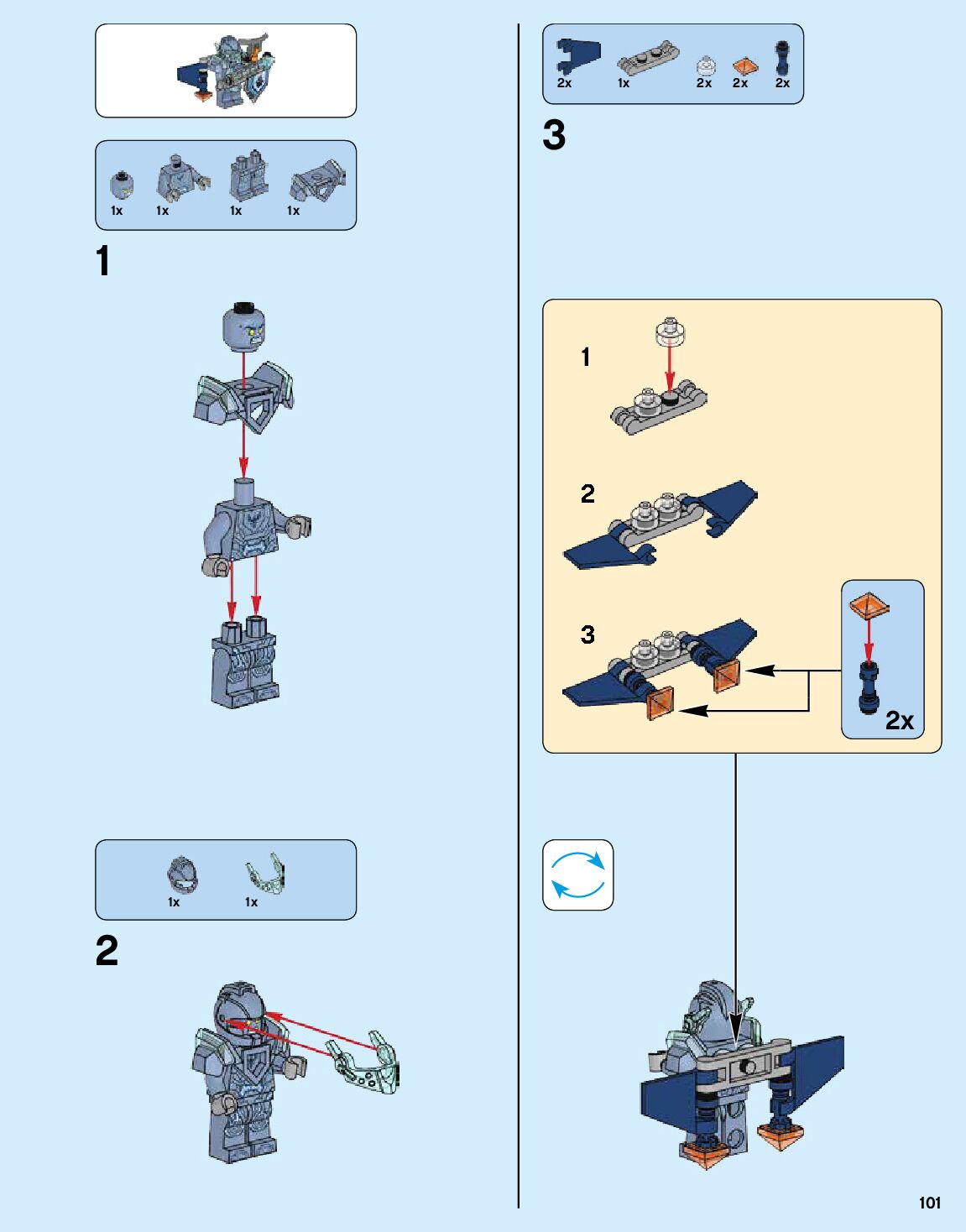 1x 1x 1x 1x

1

1x 1x

2

2x 1x 2x 2x 2x

3

1

2

3

2x

101