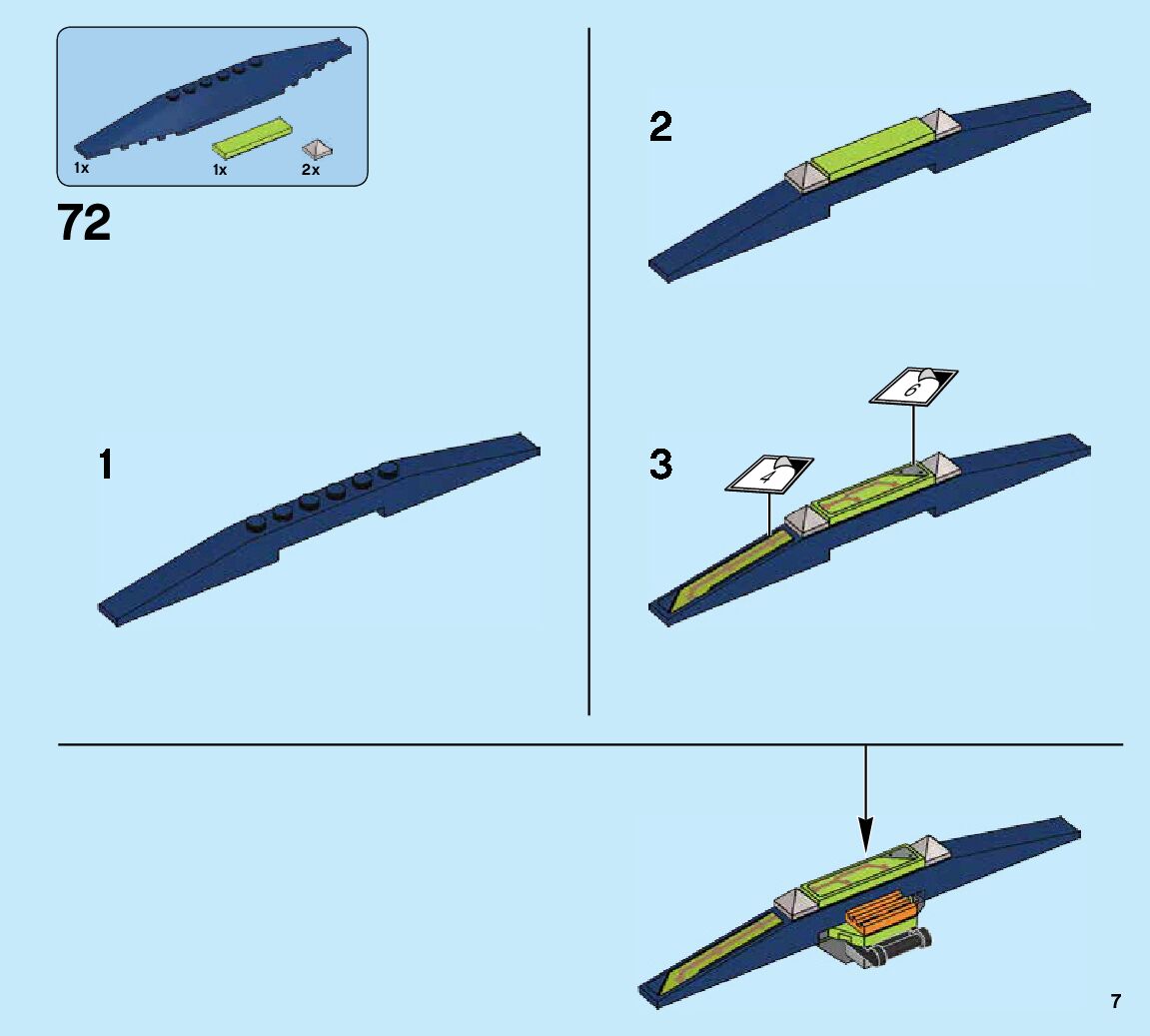 1x
1x
2x

72

1

2

3

4

6

7