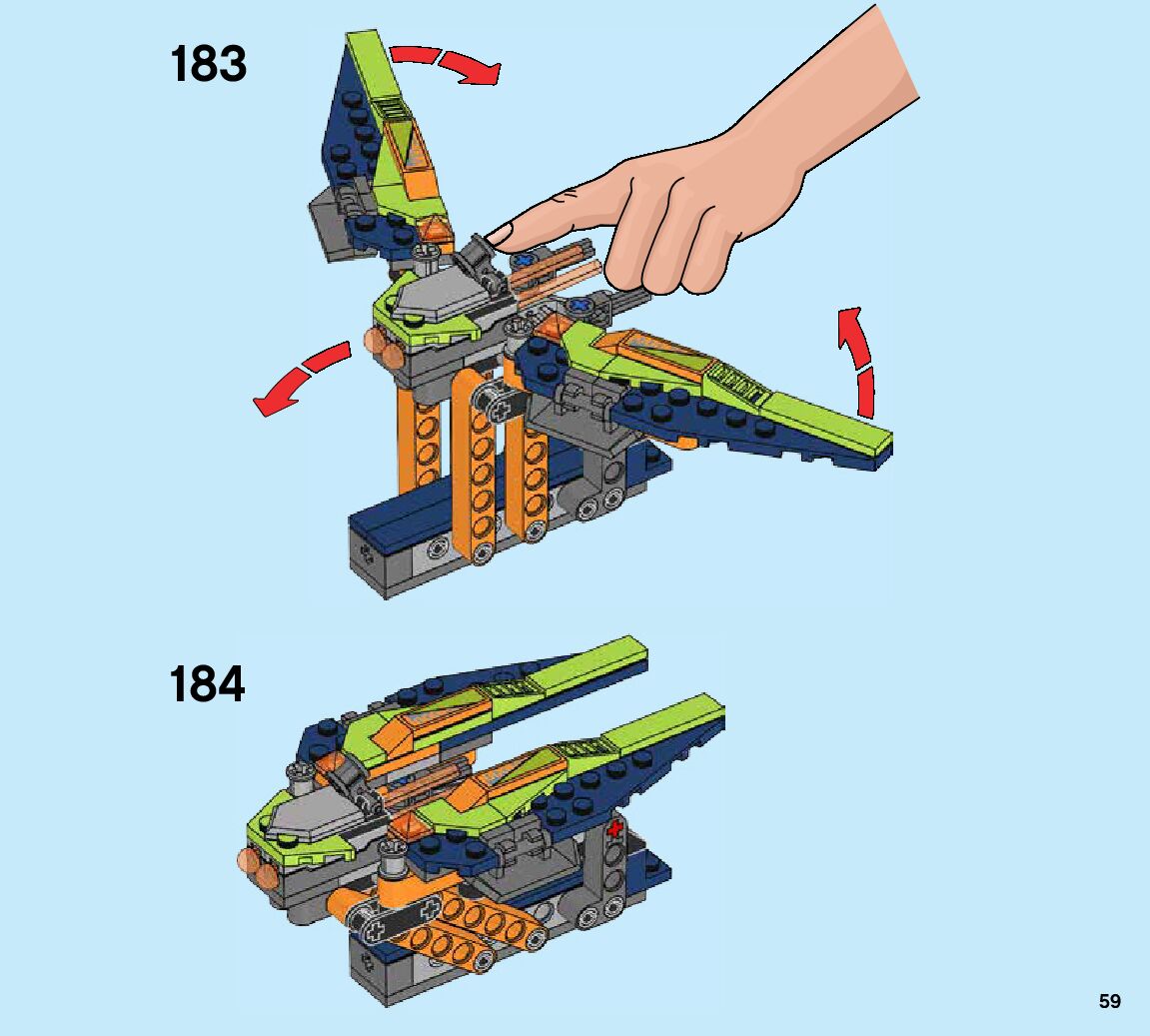 183

184

59