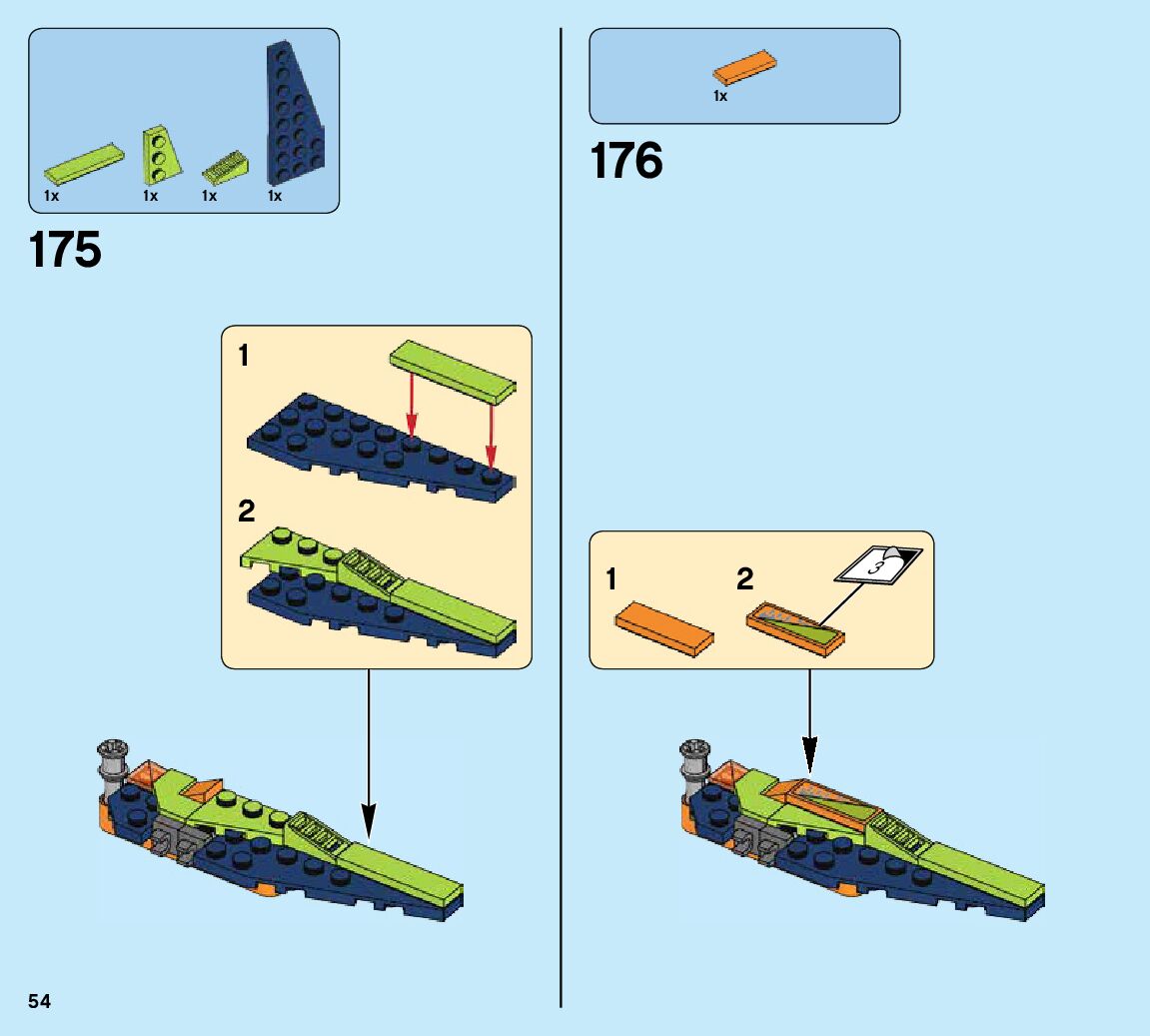 1x 1x 1x 1x

175

1

2

1x

176

1

2

3

54