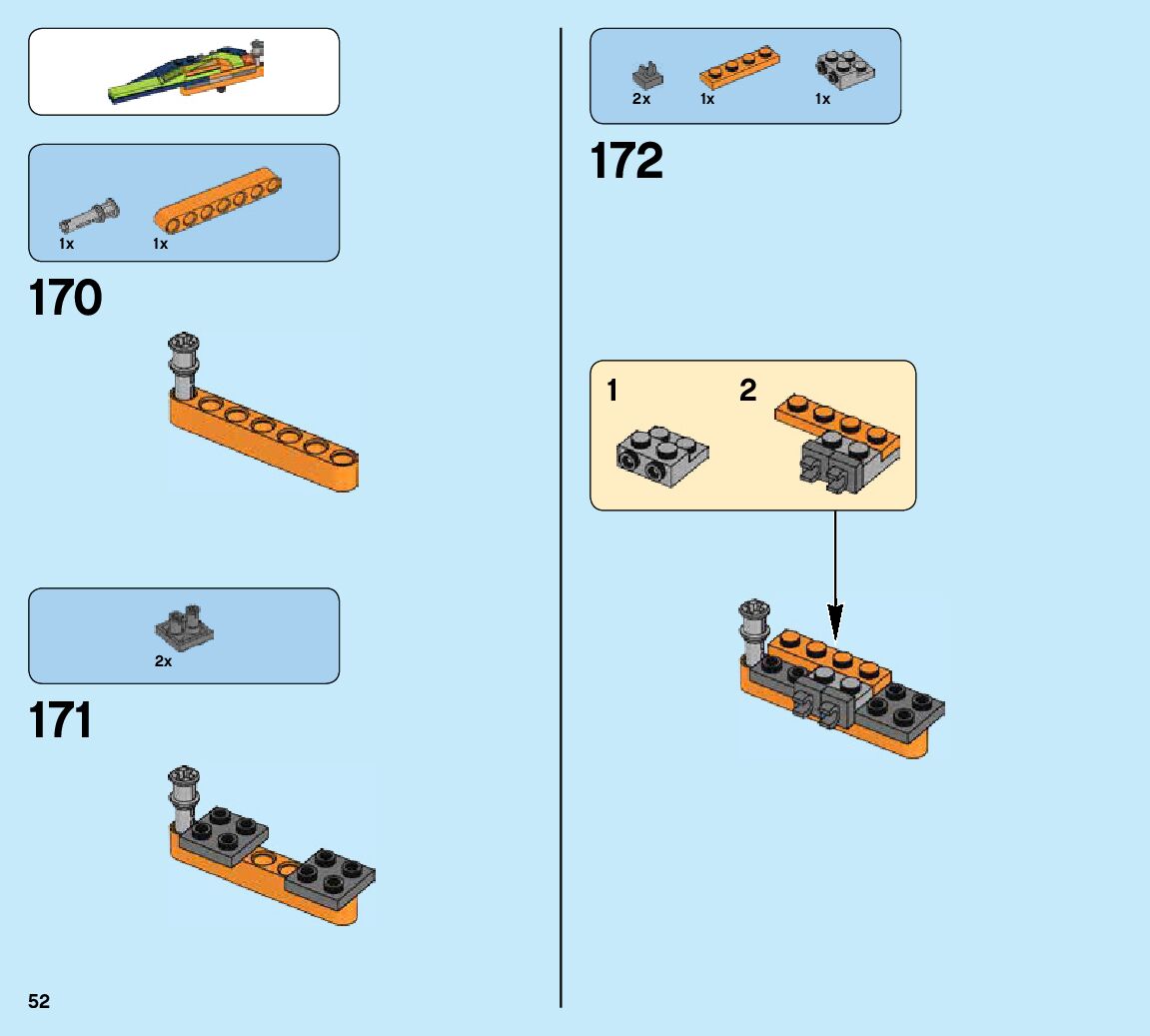 1x 1x

170

2x

171

52

2x 1x 1x

172

1 2