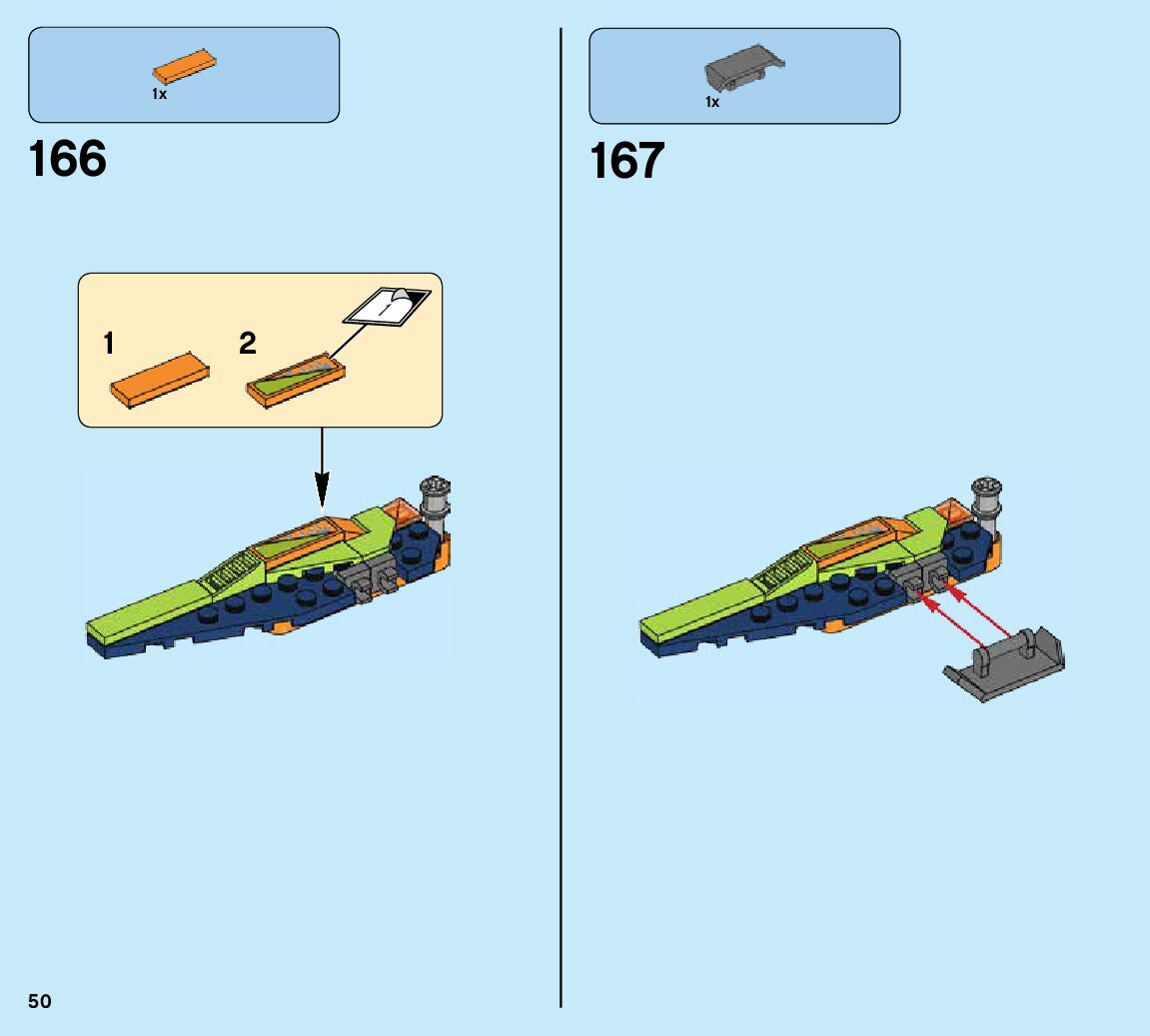 1x

166

1

2

1x

167

50