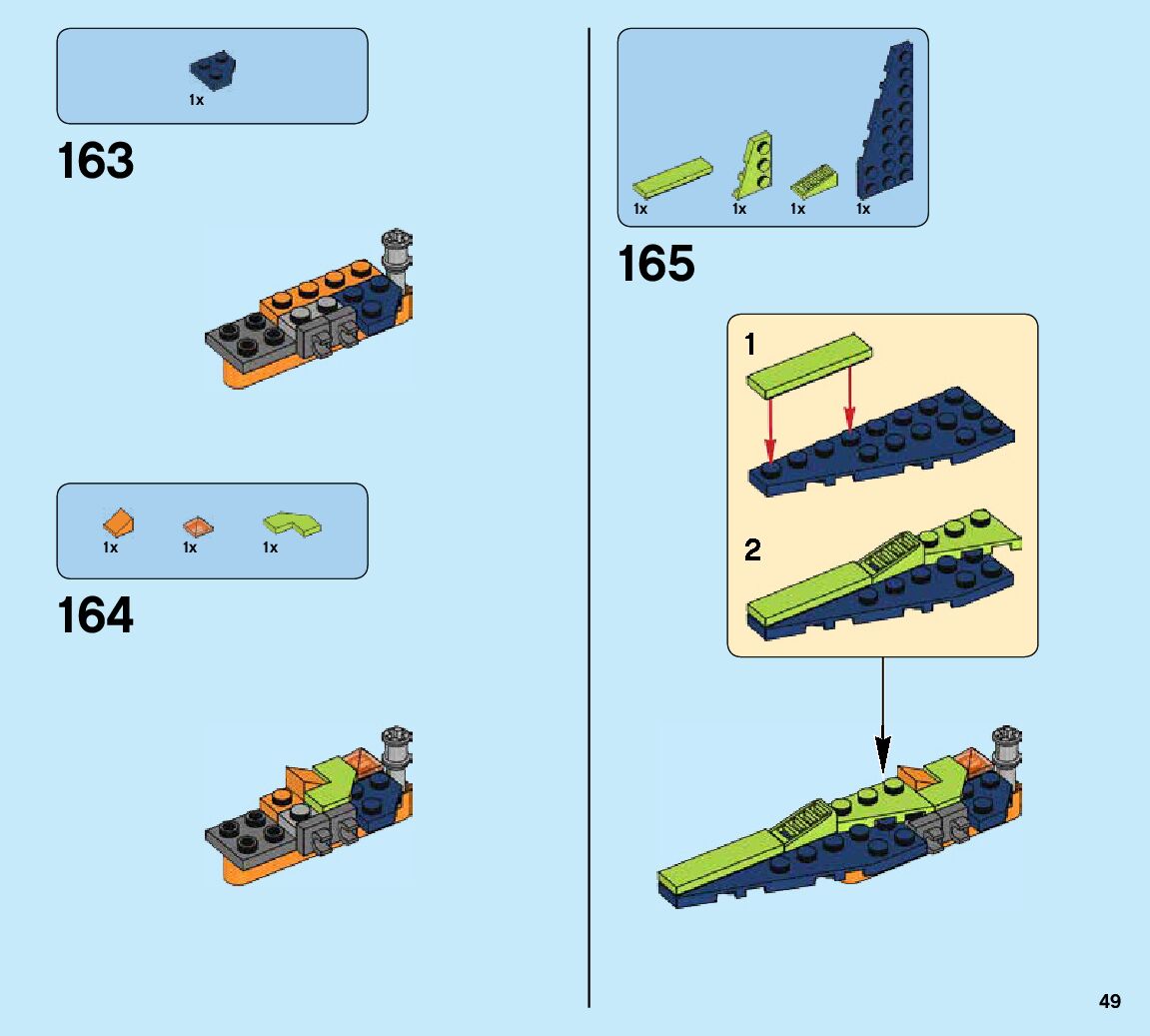 1x

163

1x 1x 1x

164

1x 1x 1x 1x

165

1

2

49