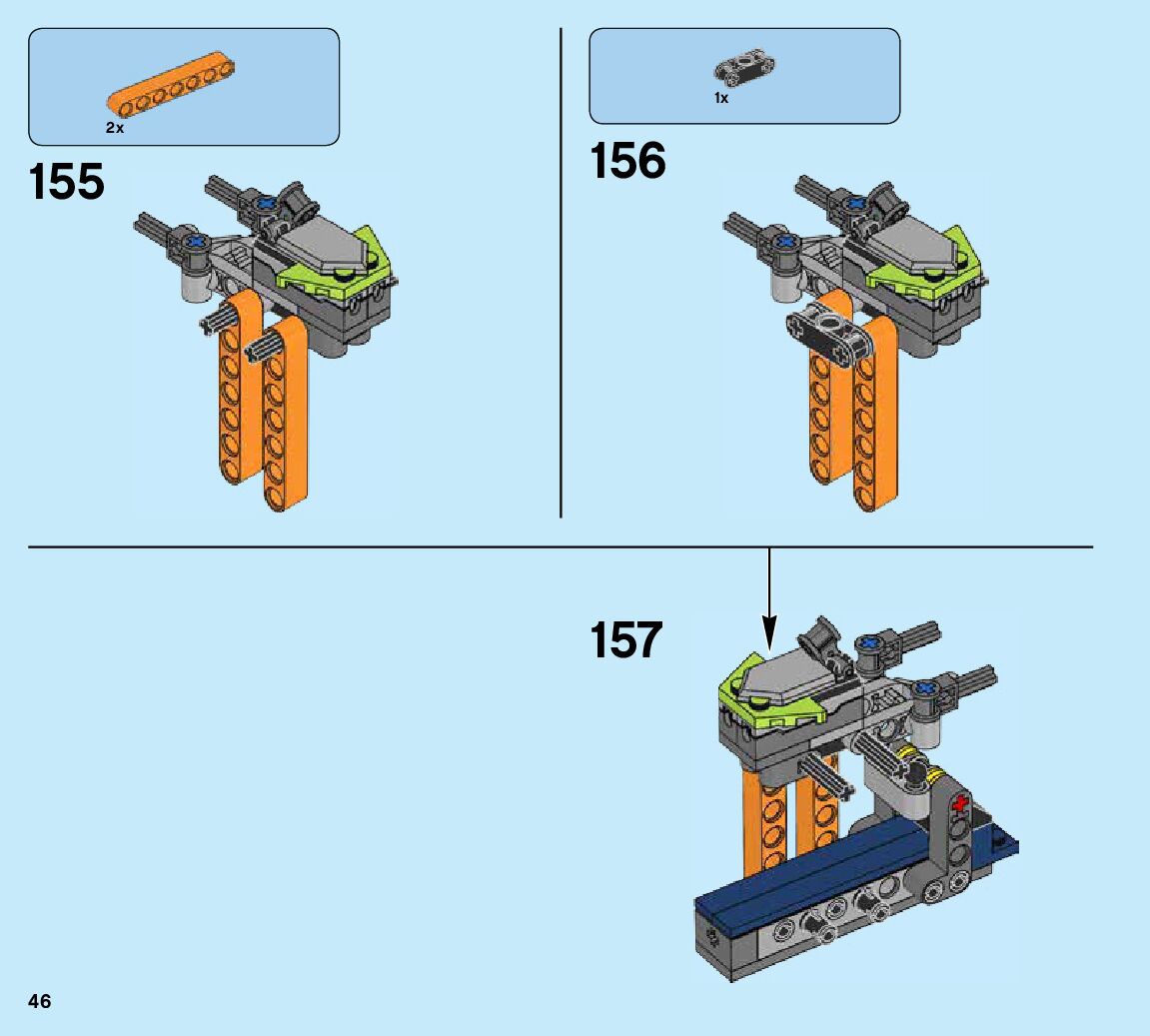 2x

155

1x

156

157

46