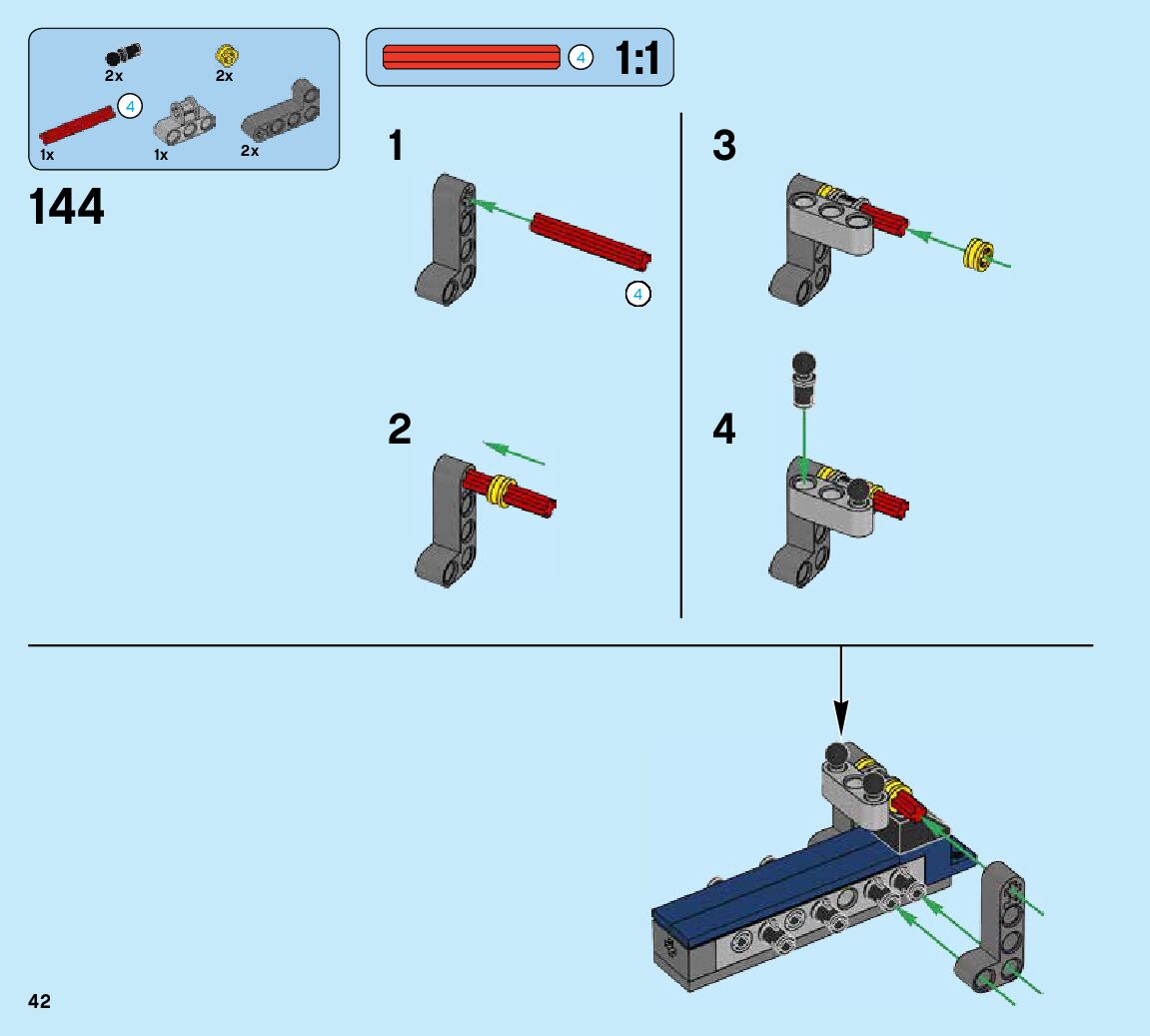 2x
2x
4
1x
1x
2x

4
1:1

144

1
4

2

3

4

42