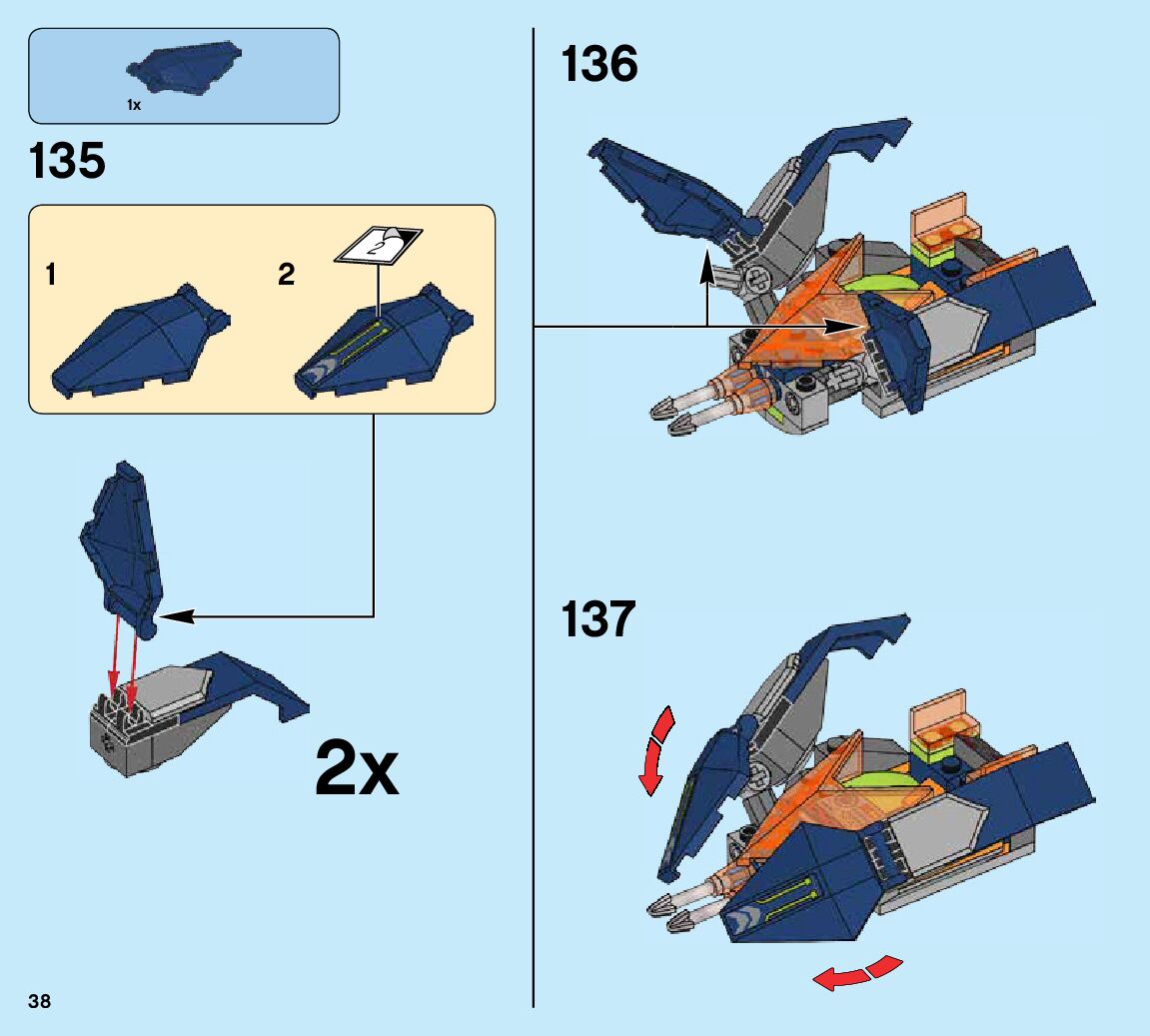 1x

135

1

2

2

2x

136

137

38