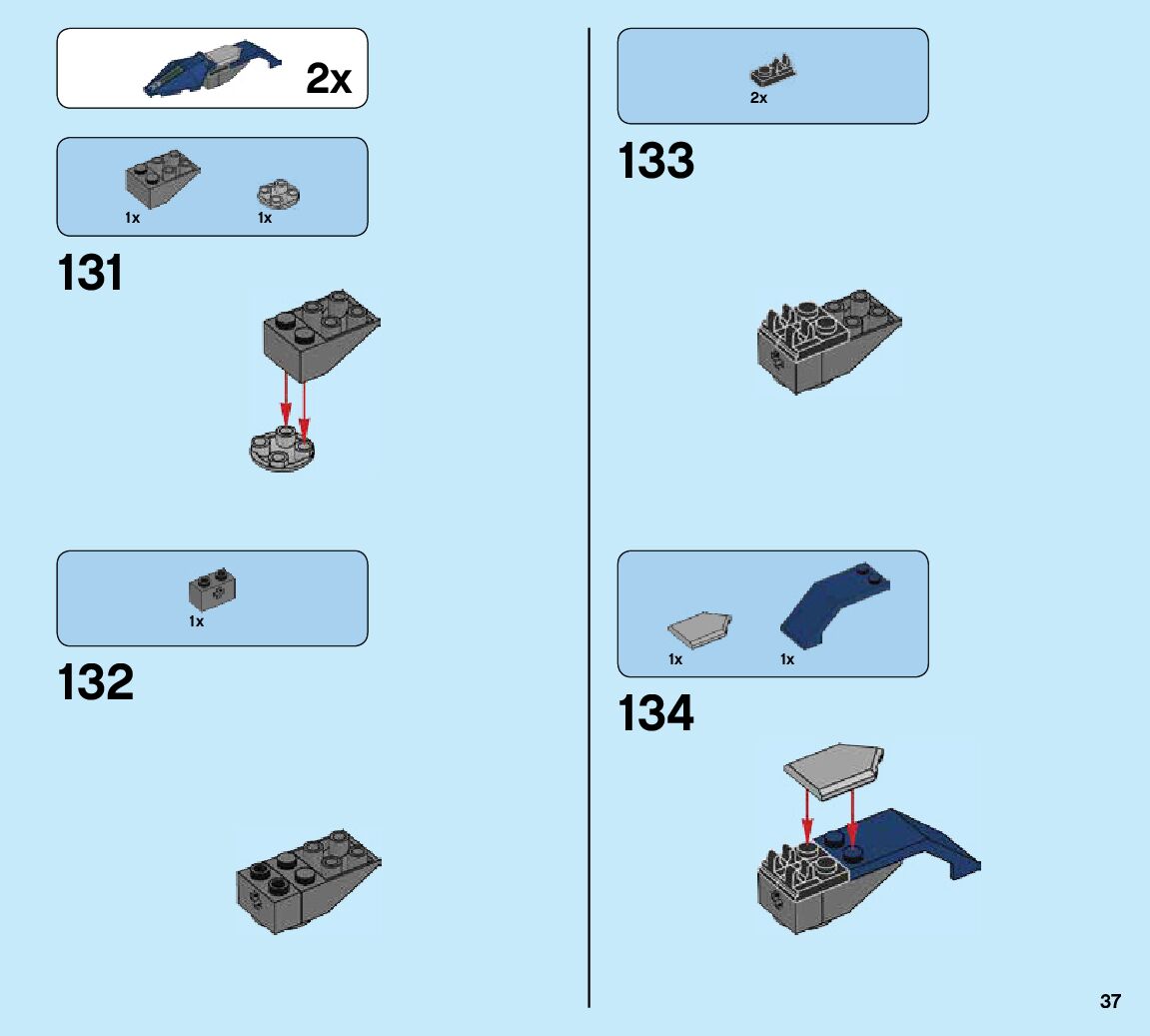 2x

1x 1x

131

1x

132

2x

133

1x 1x

134

37