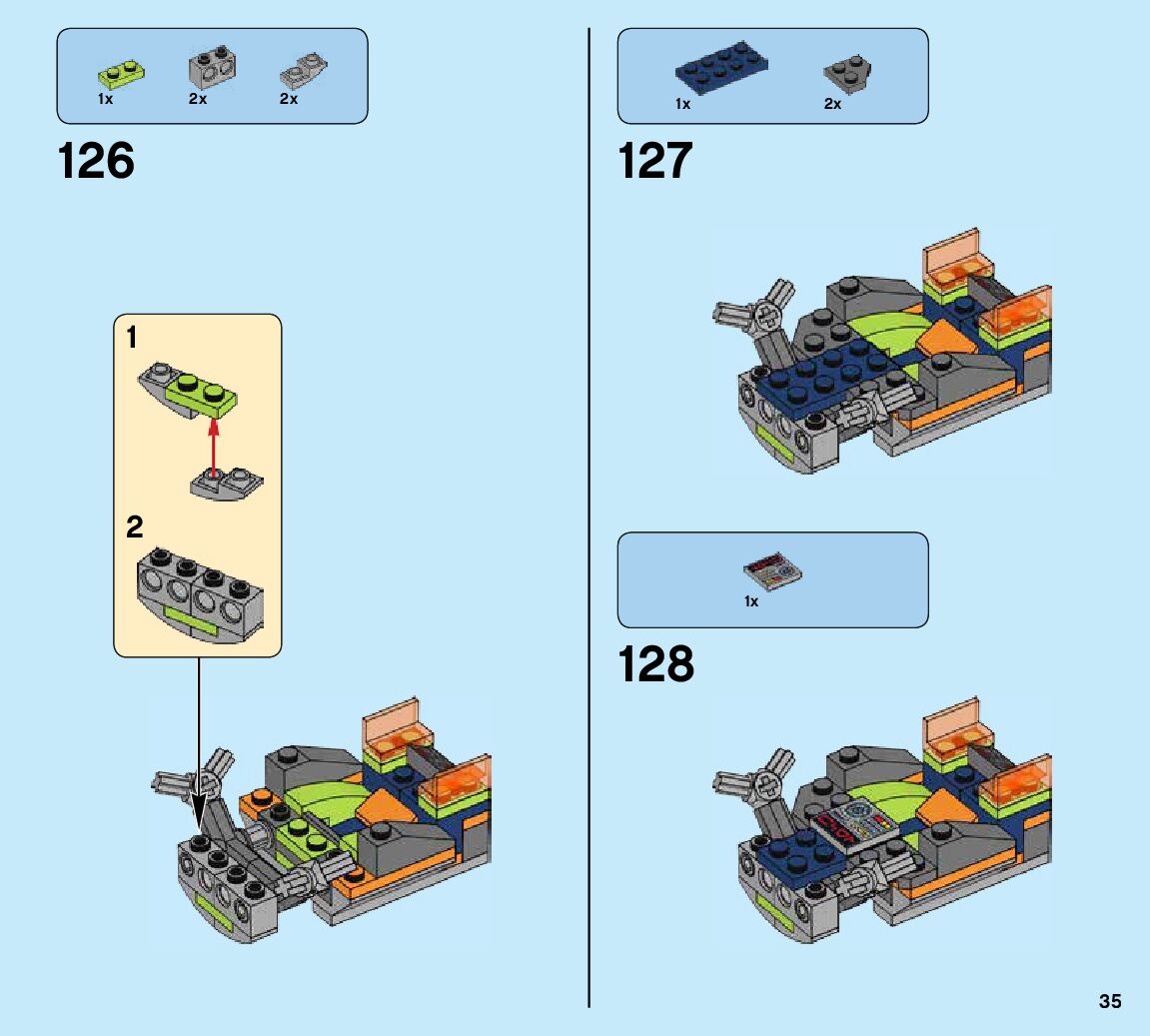 1x 2x 2x

126

1

2

1x 2x

127

1x

128

35