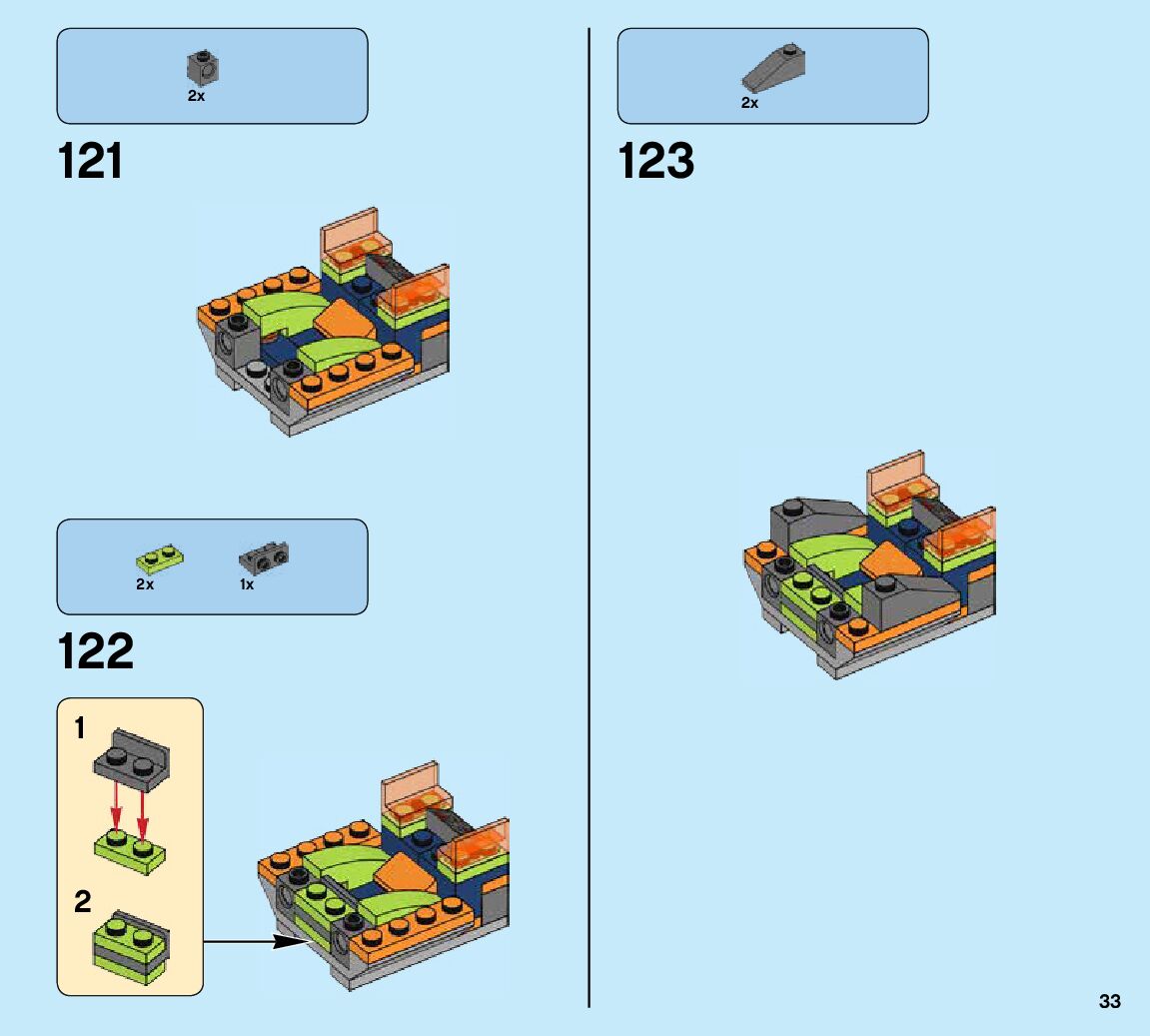 2x

121

2x 1x

122

1

2

2x

123

33