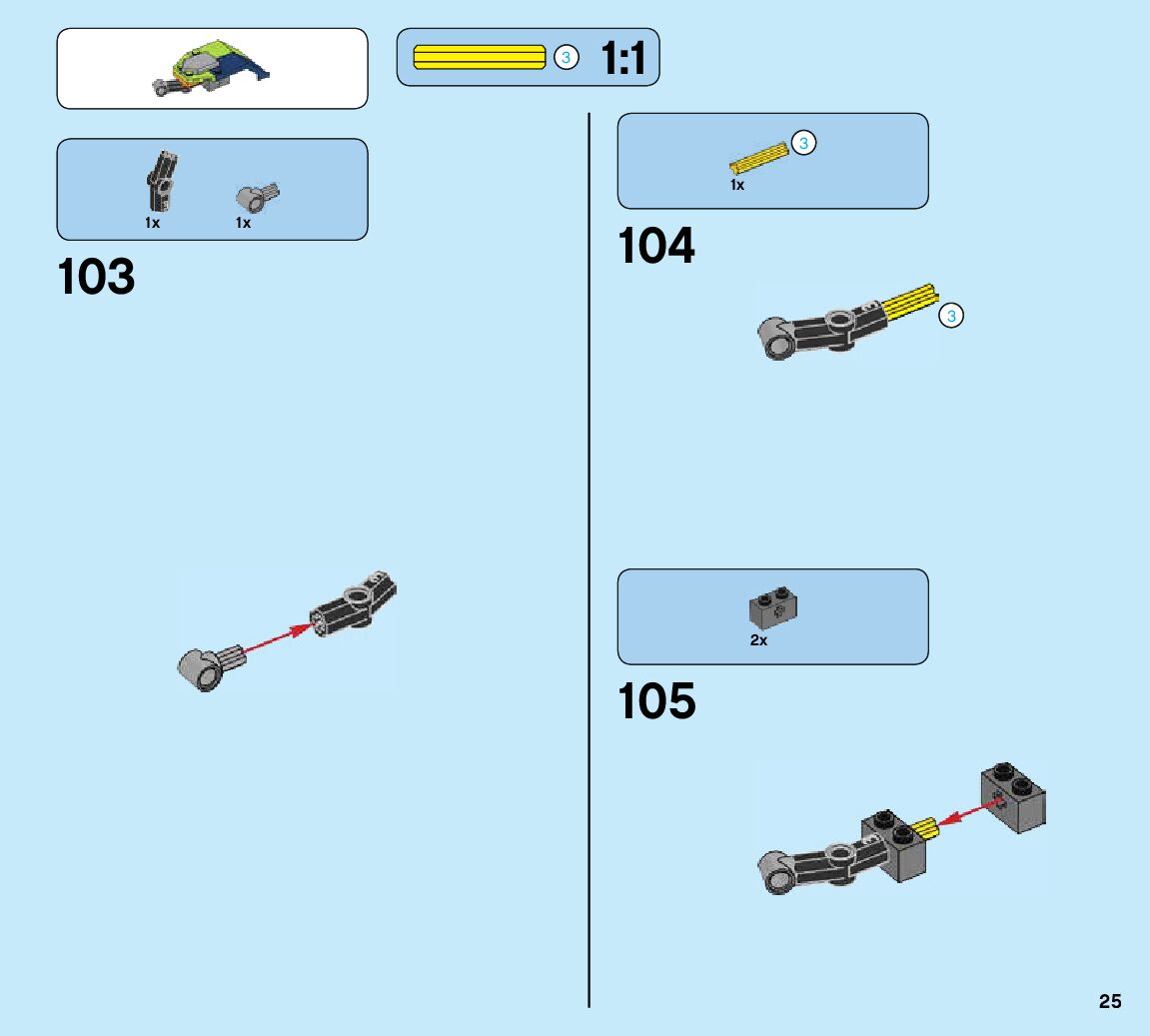 3 1:1

1x 1x

103

3
1x

104

3

2x

105

25