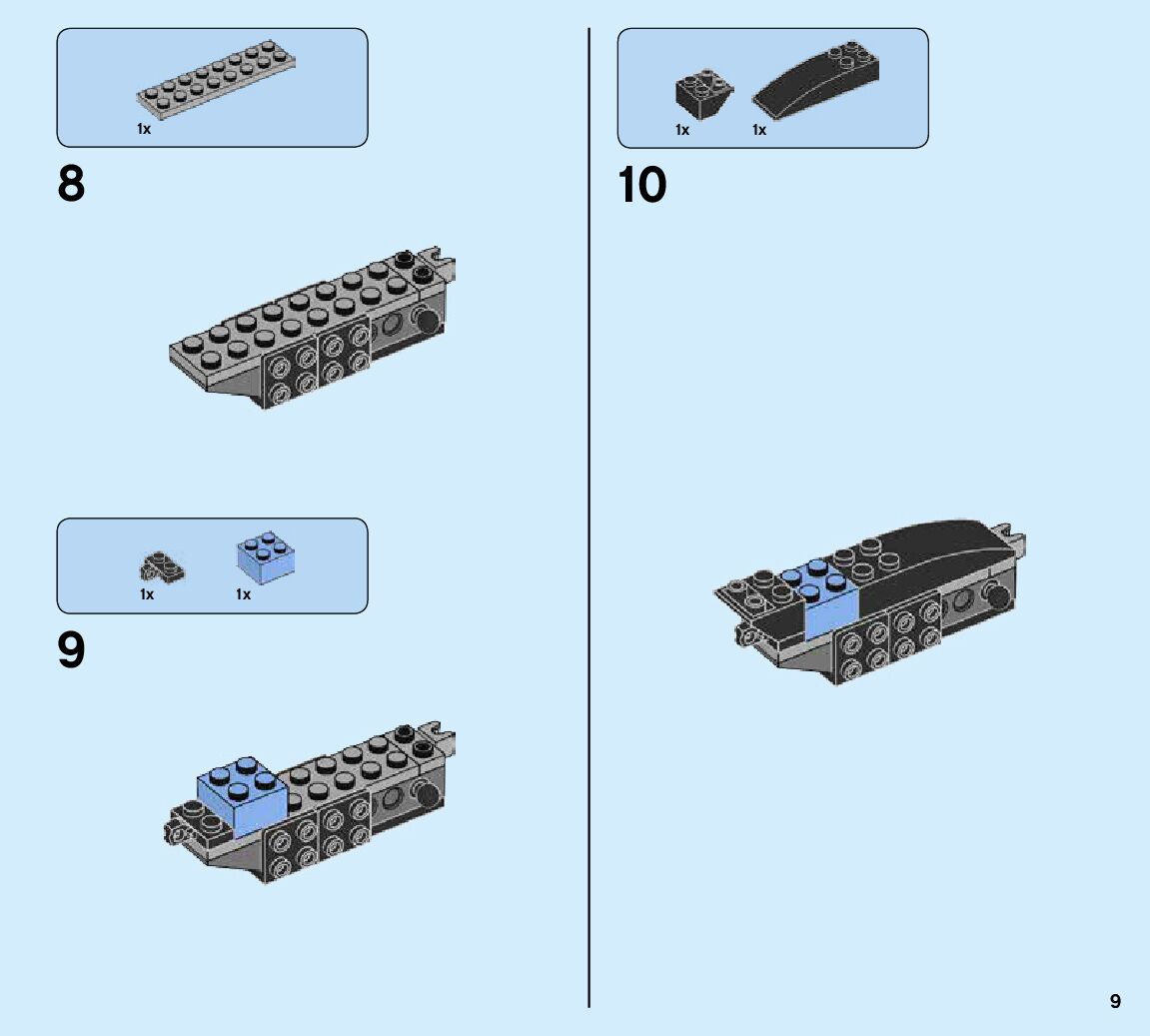 1x

8

1x 1x

9

1x 1x

10

9