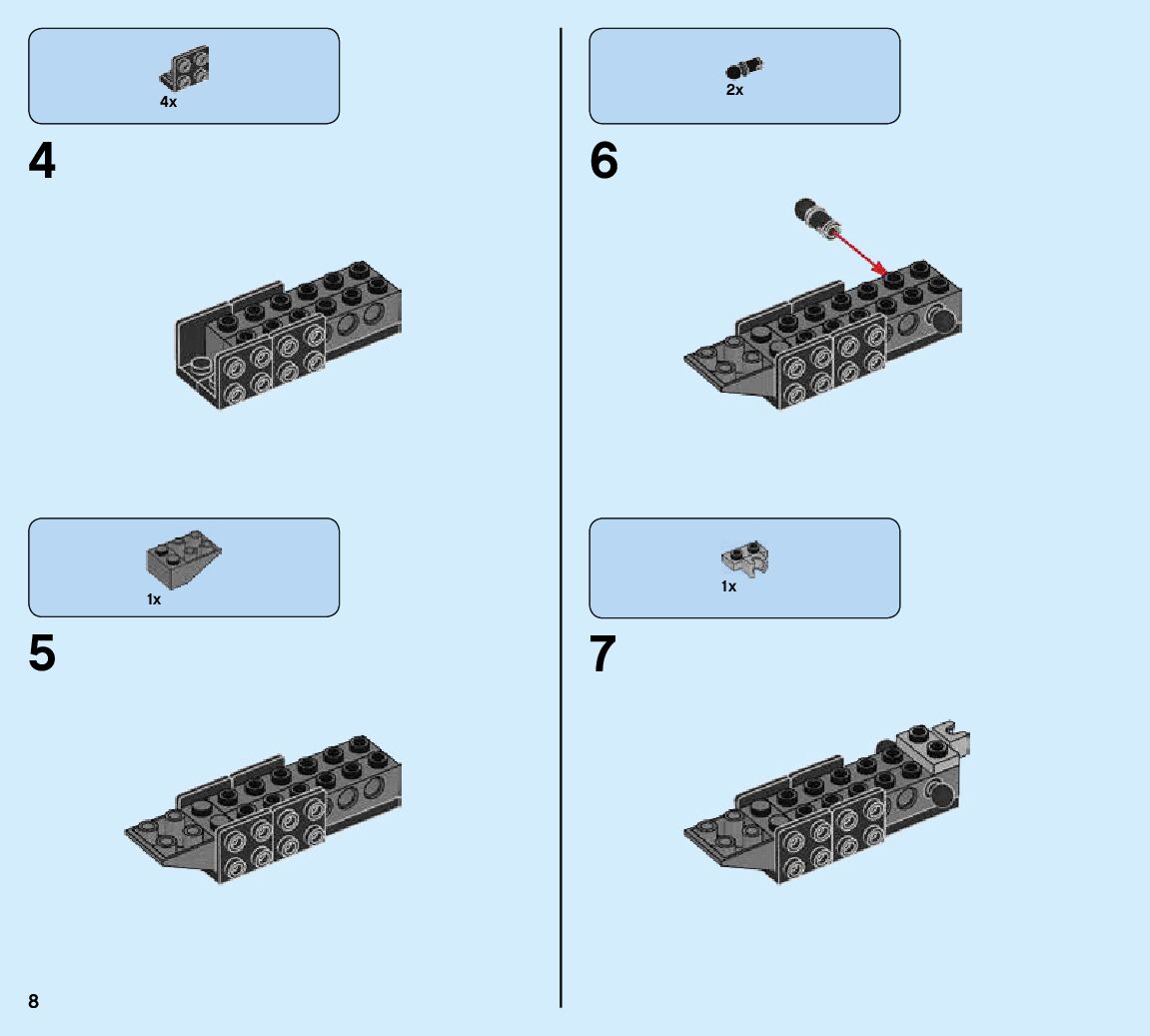 4x

4

1x

5

2x

6

1x

7

8