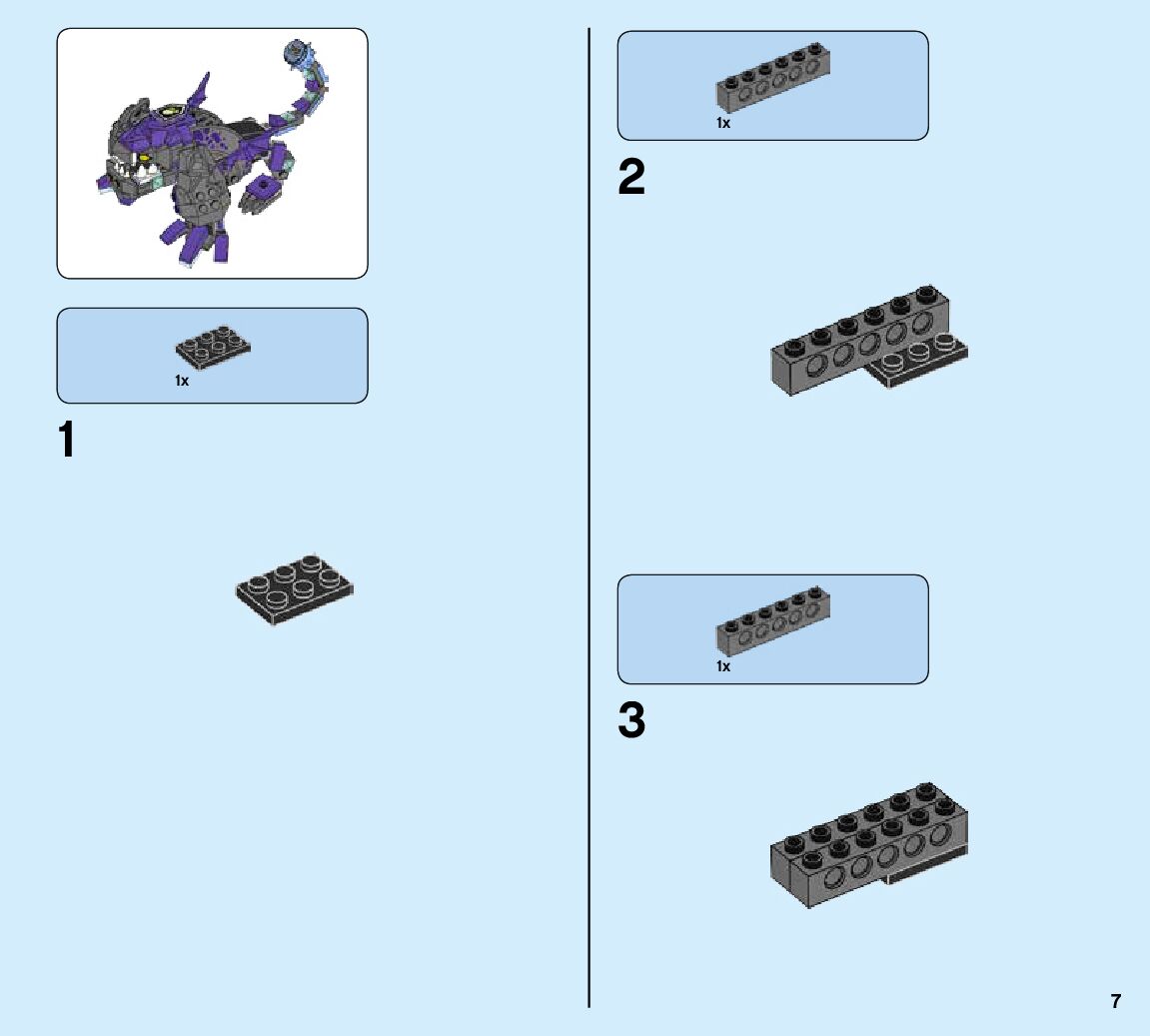 1x

1

1x

2

1x

3

7