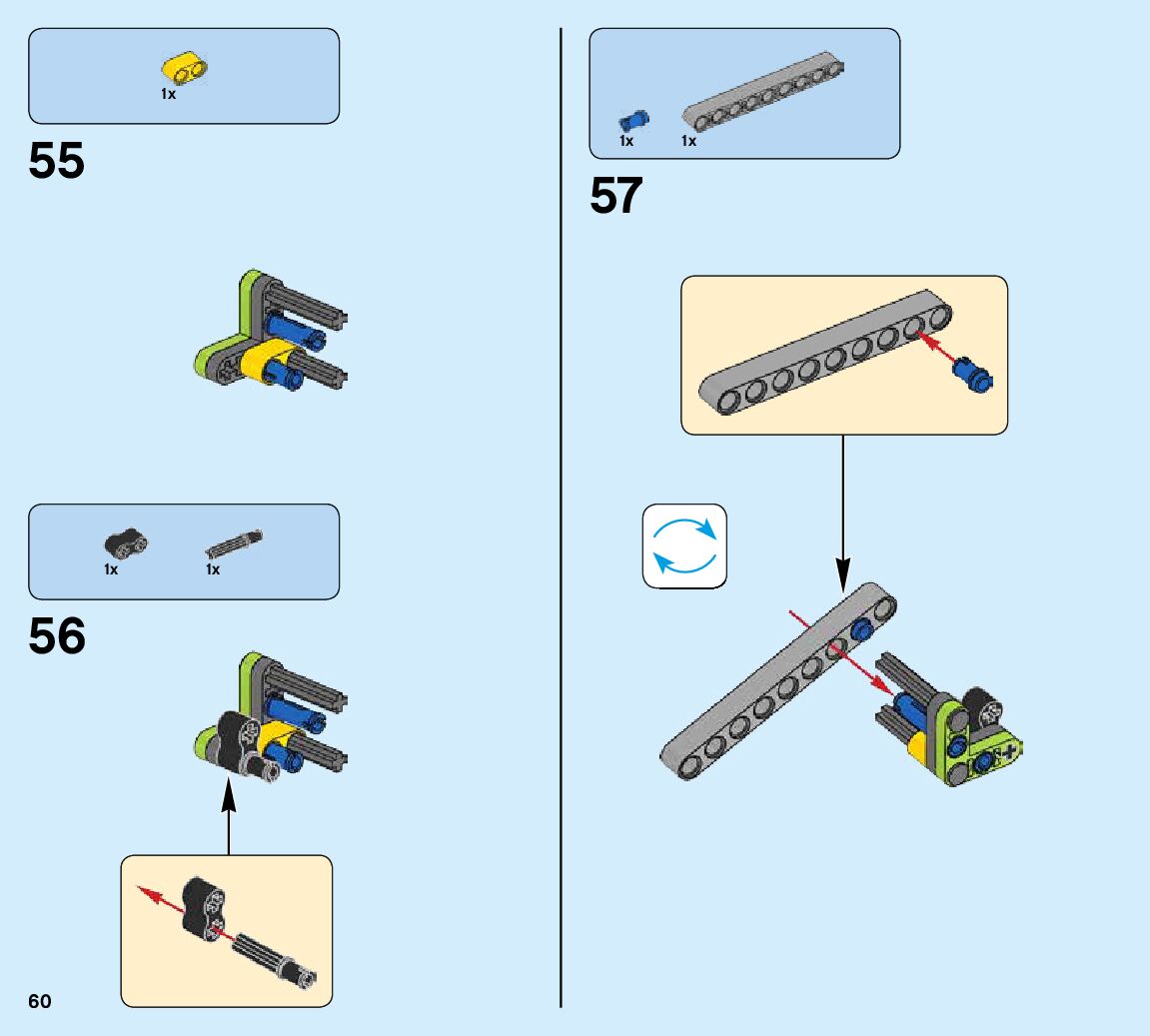 1x

55

1x

1x

56

60

1x

1x

57