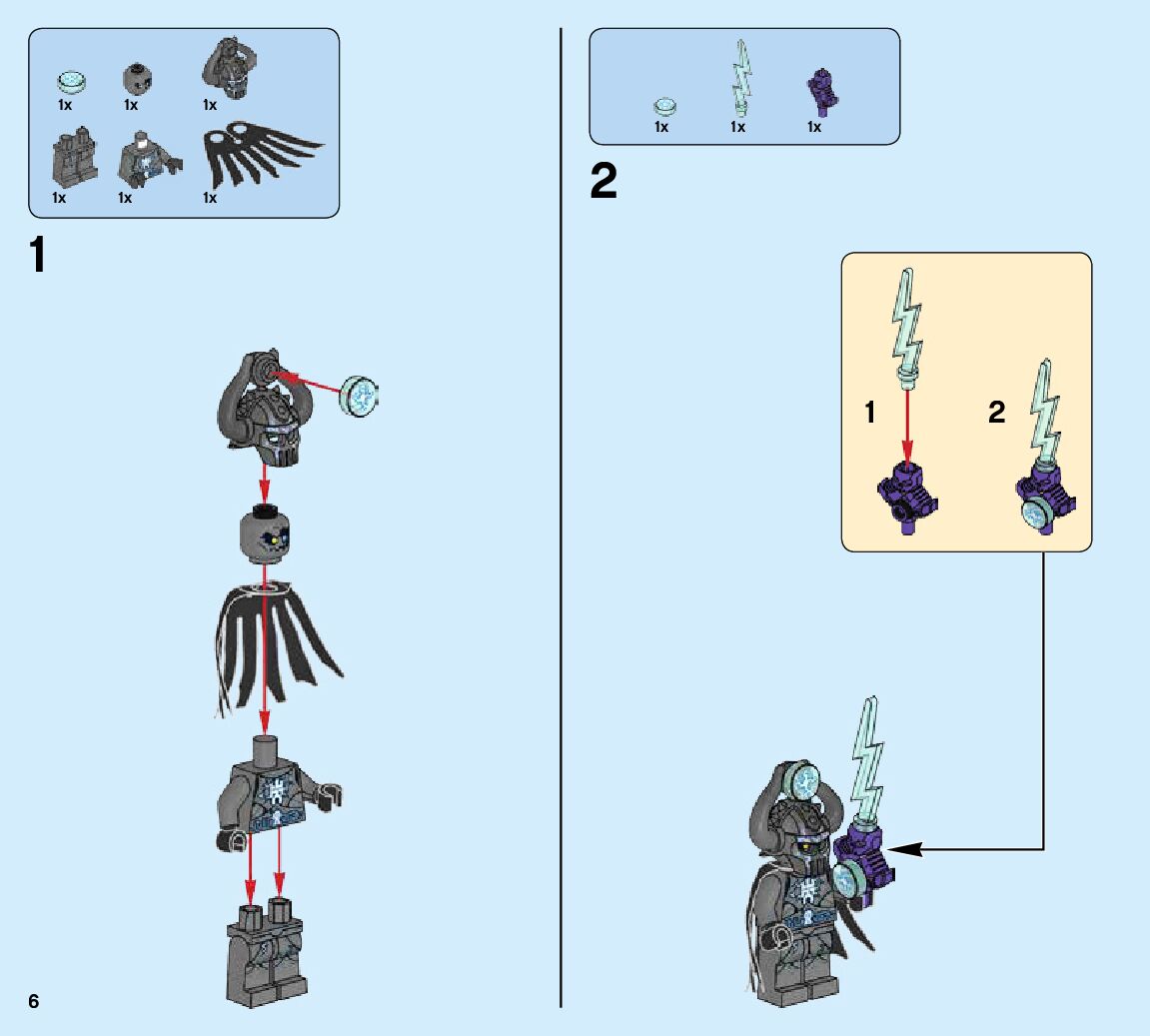 1x 1x 1x
1x 1x 1x

1

1x 1x 1x

2

1 2

6