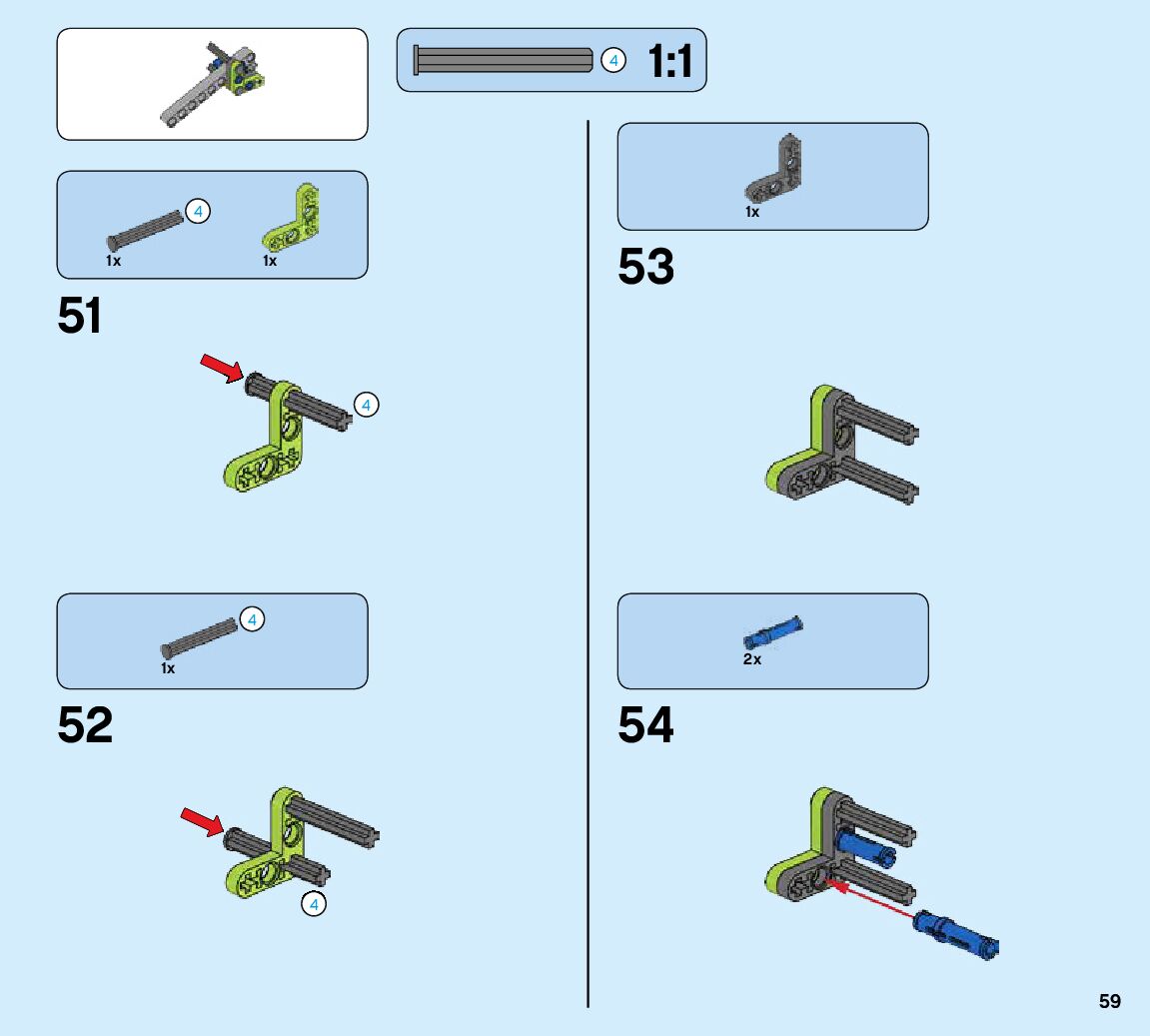 4 1:1

4
1x 1x

51

4

4
1x

52

4

1x

53

2x

54

59