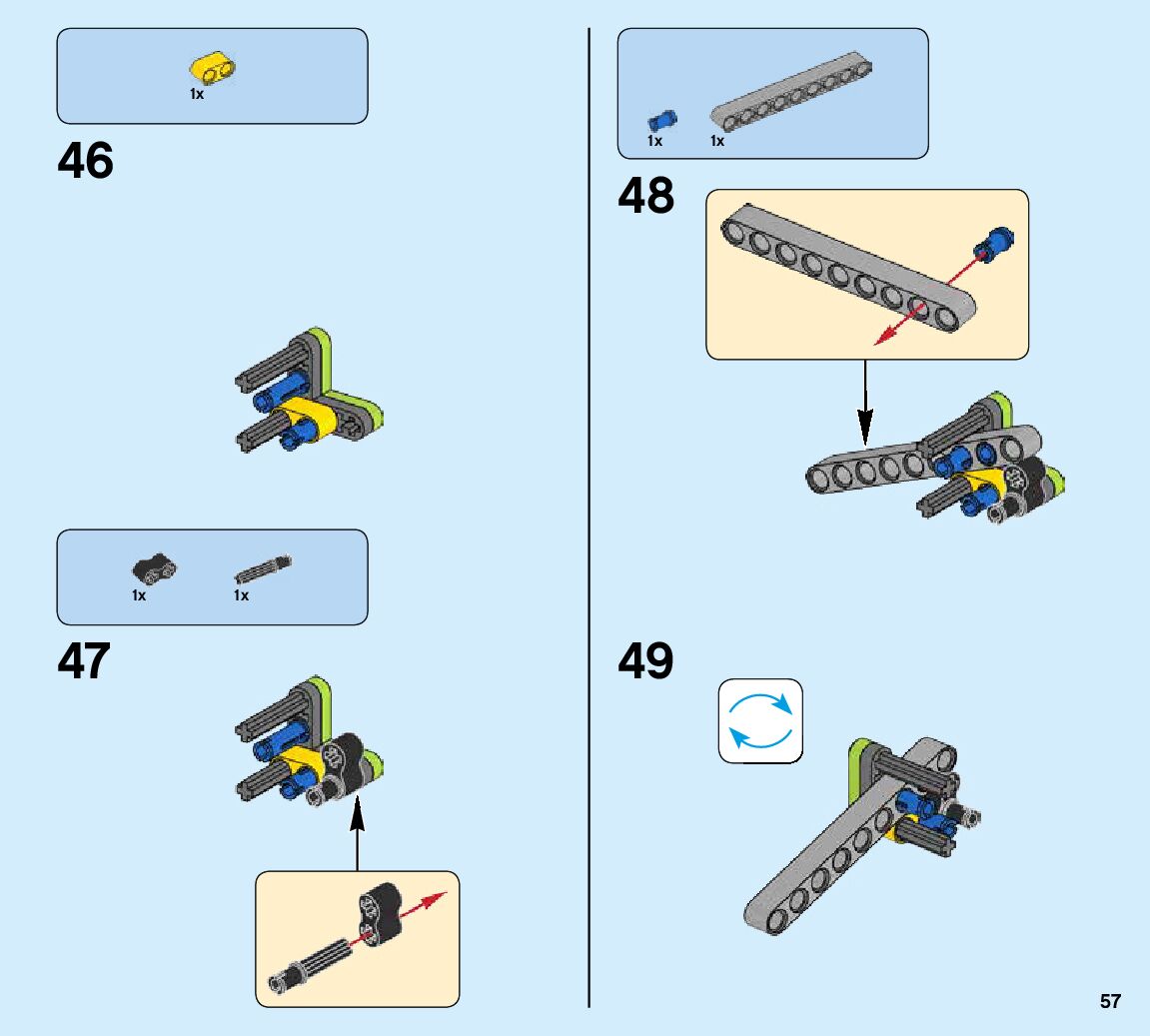 1x

46

1x 1x

47

1x 1x

48

49

57