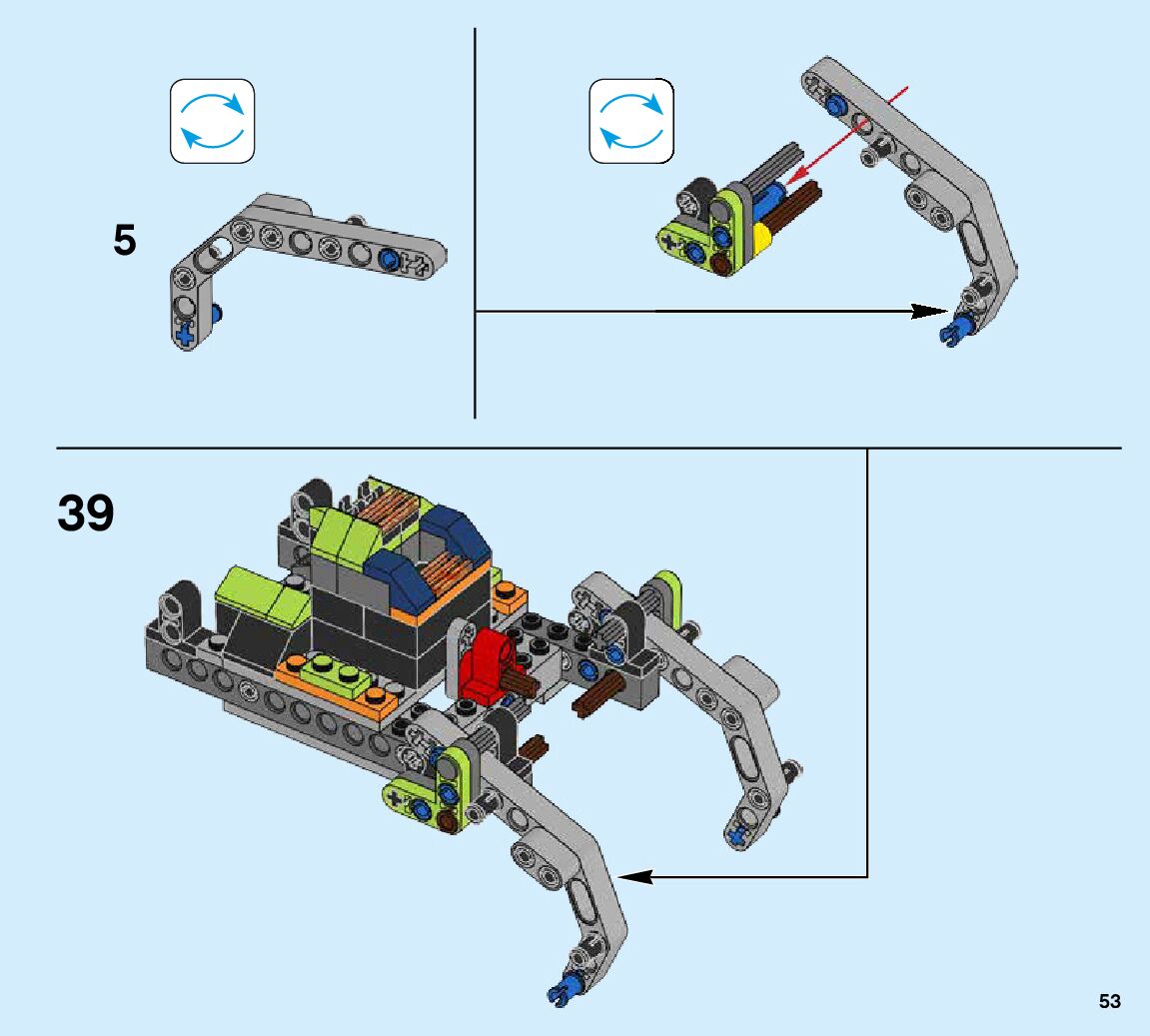 5

39

53