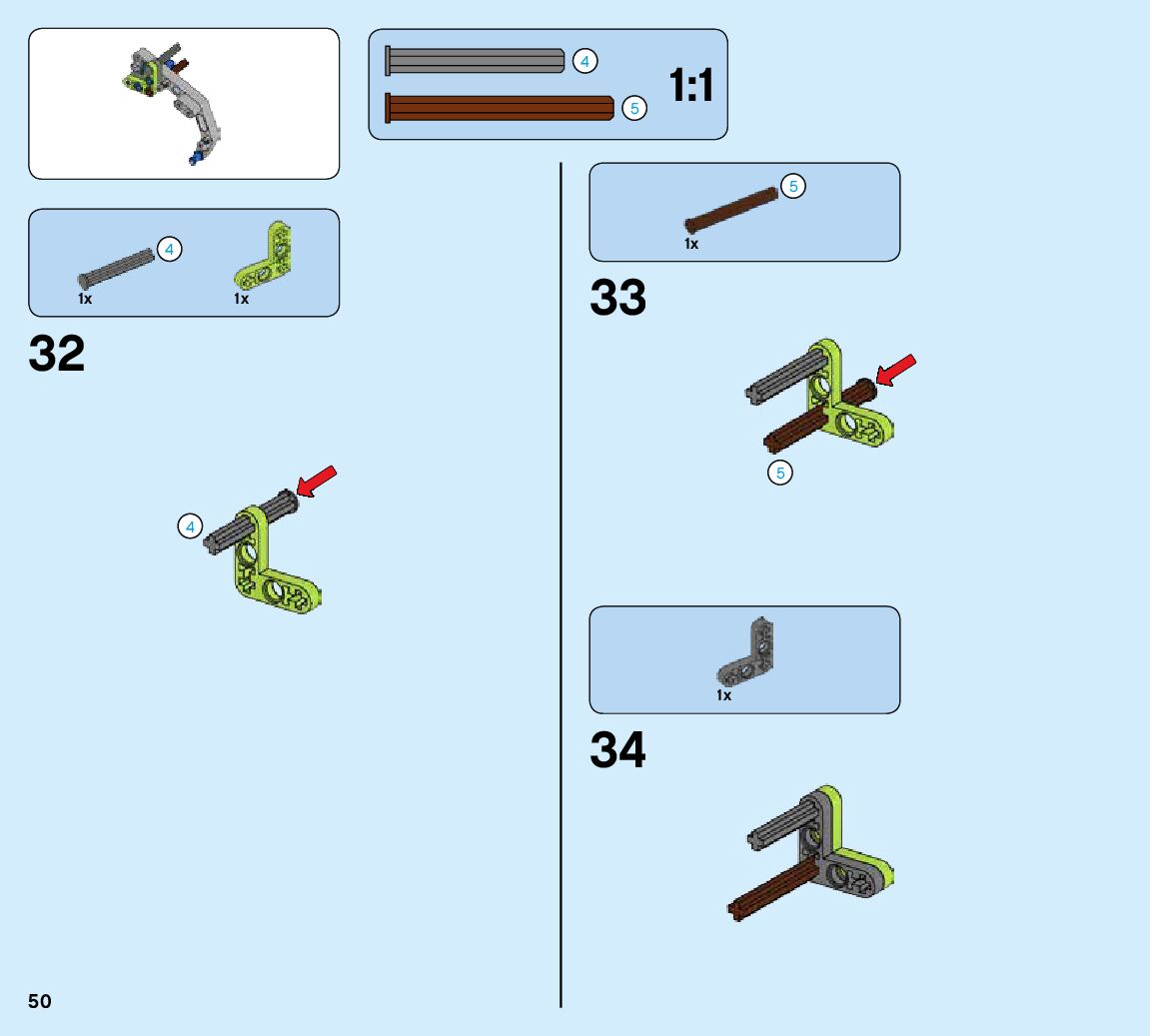 4

5

1:1

4

1x

1x

32

4

5

1x

33

5

1x

34

50