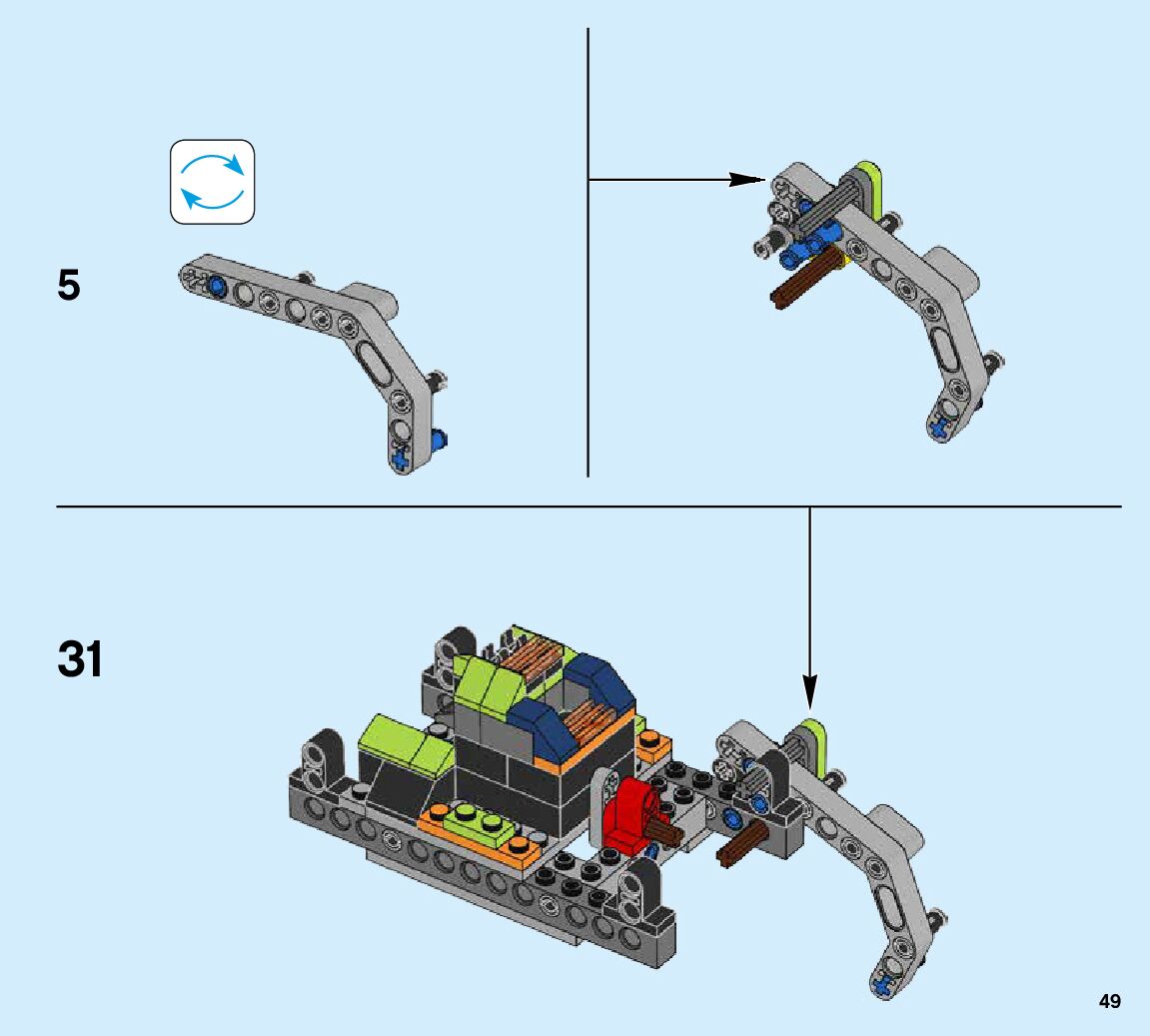 5

31

49