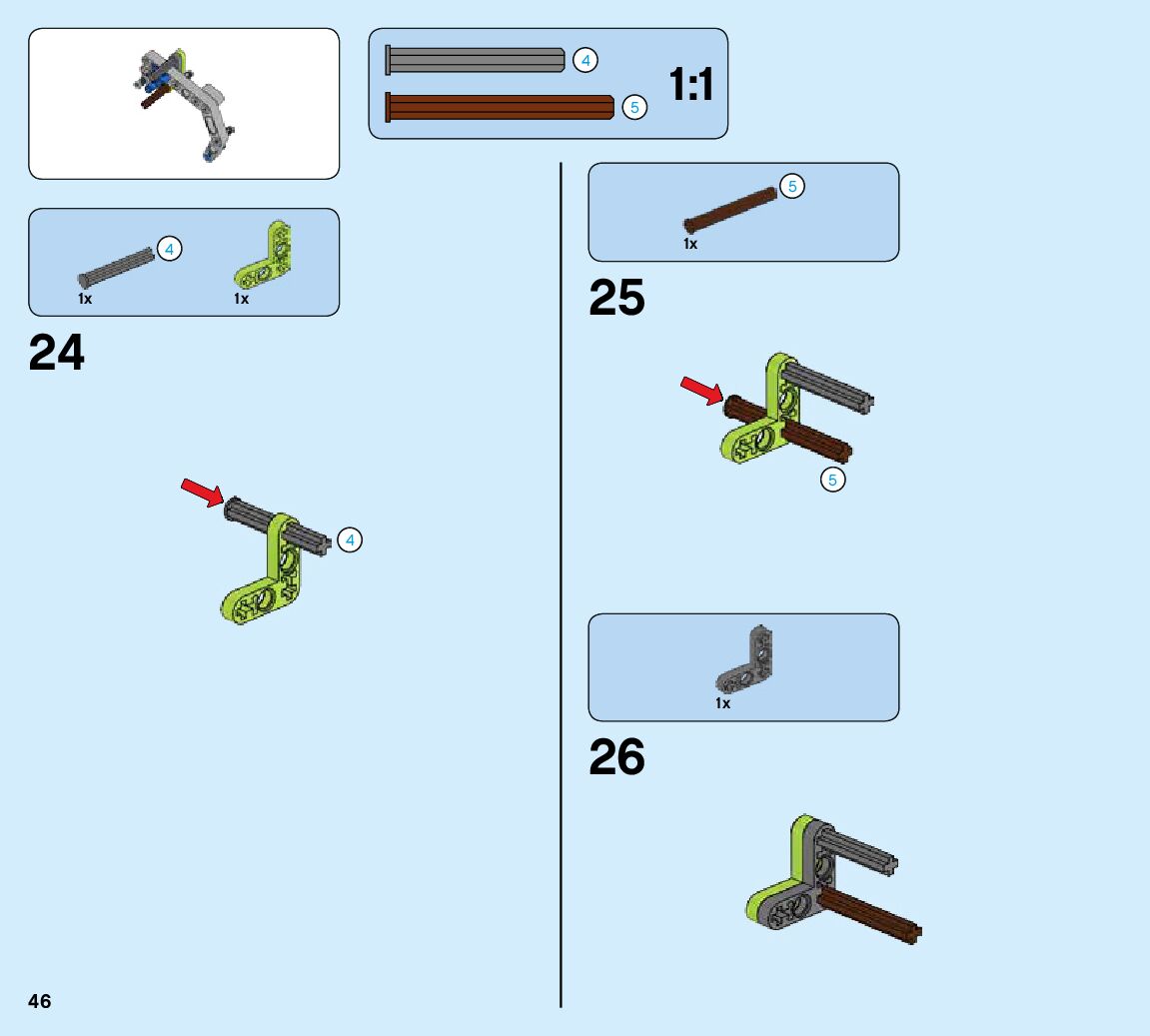 4
5
1:1

4
1x
1x

24

4

5
1x

25

5

1x

26

46