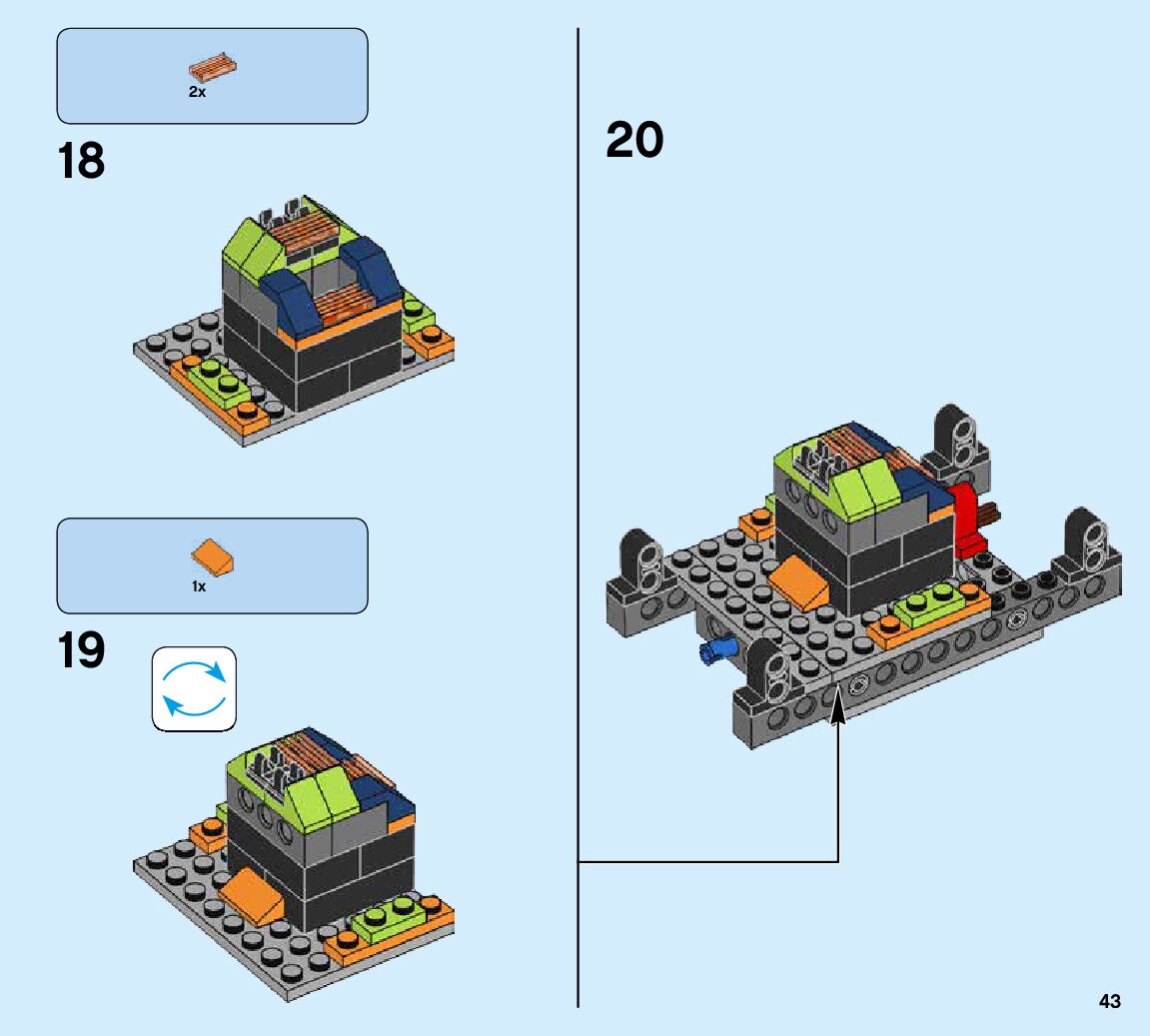 2x

18

1x

19

20

43